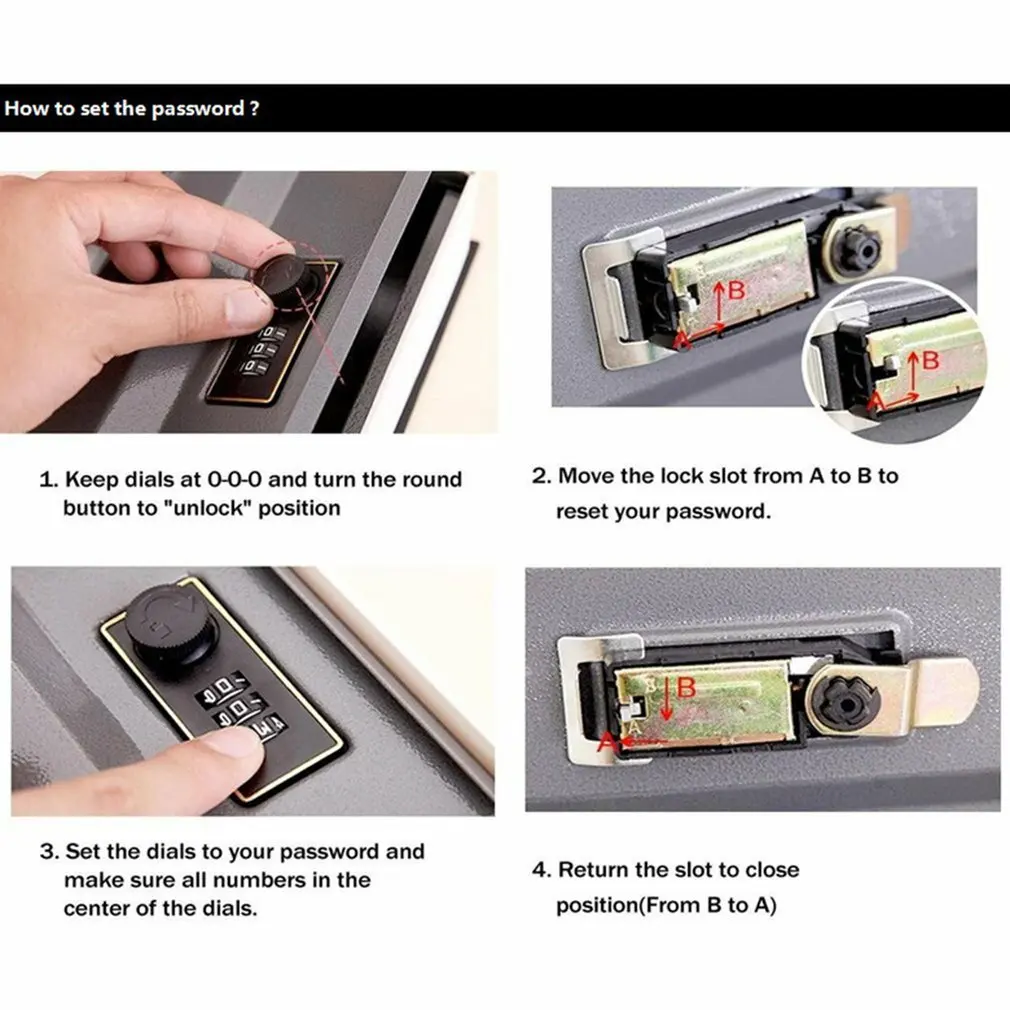 How to set the password ?

B

A

B

A

1. Keep dials at 0-0-0 and turn the round button to "unlock" position

2. Move the lock slot from A to B to reset your password.

B

A

3. Set the dials to your password and make sure all numbers in the center of the dials.

4. Return the slot to close position(From B to A)