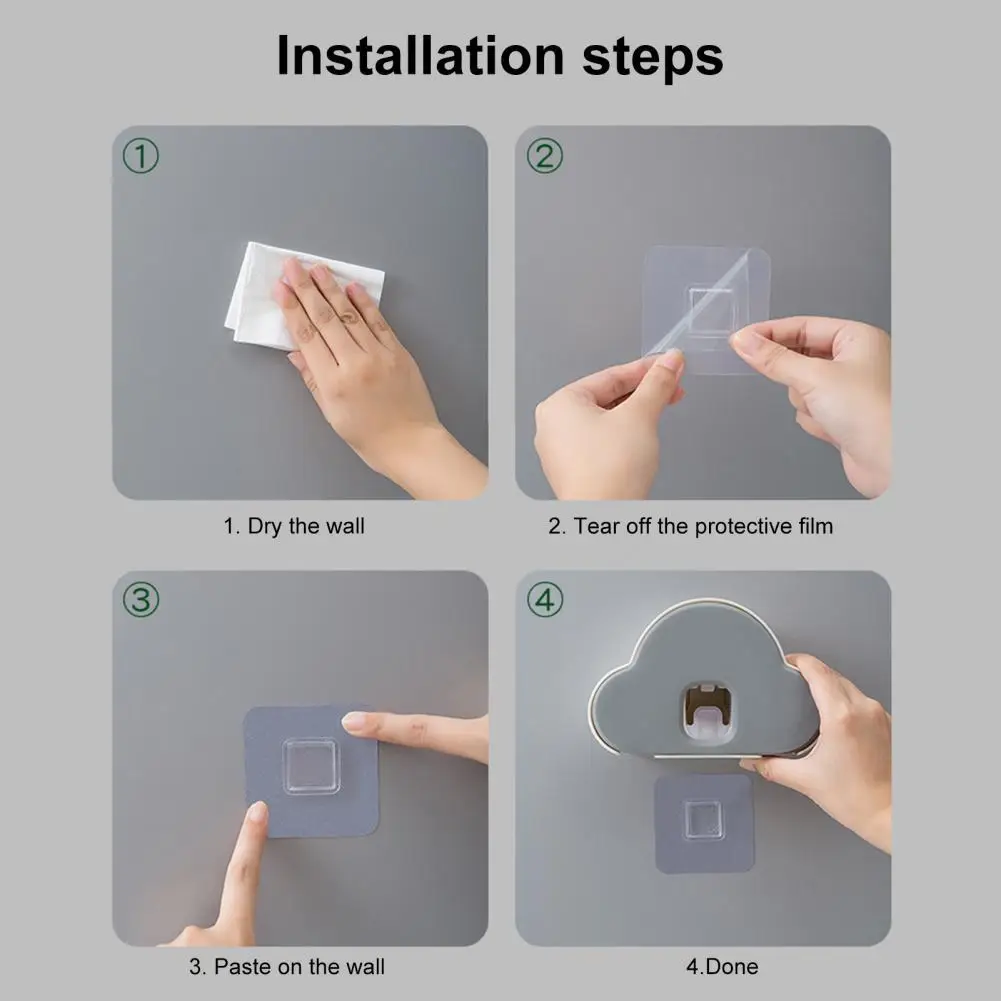 Installation steps

①

1. Dry the wall

②

2. Tear off the protective film

③

3. Paste on the wall

④

4.Done