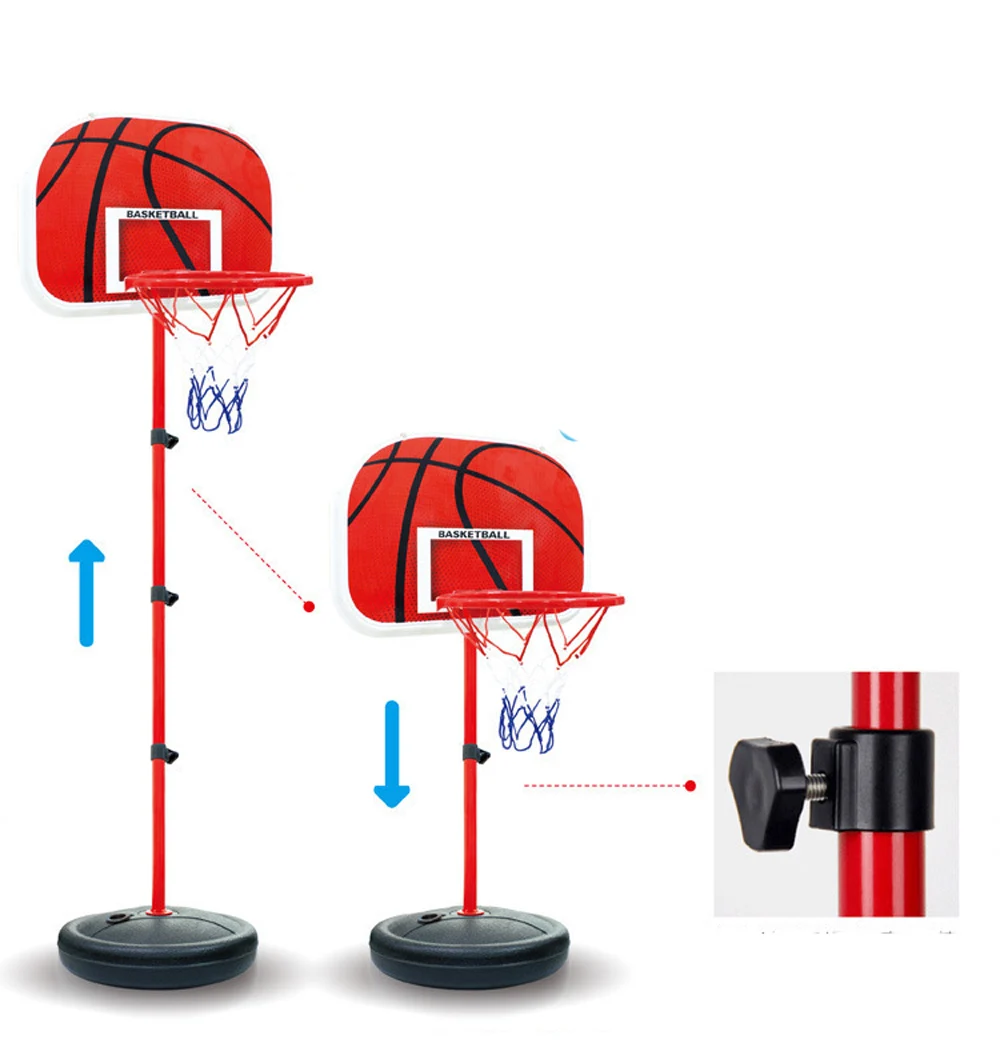 BASKETBALL

BASKETBALL