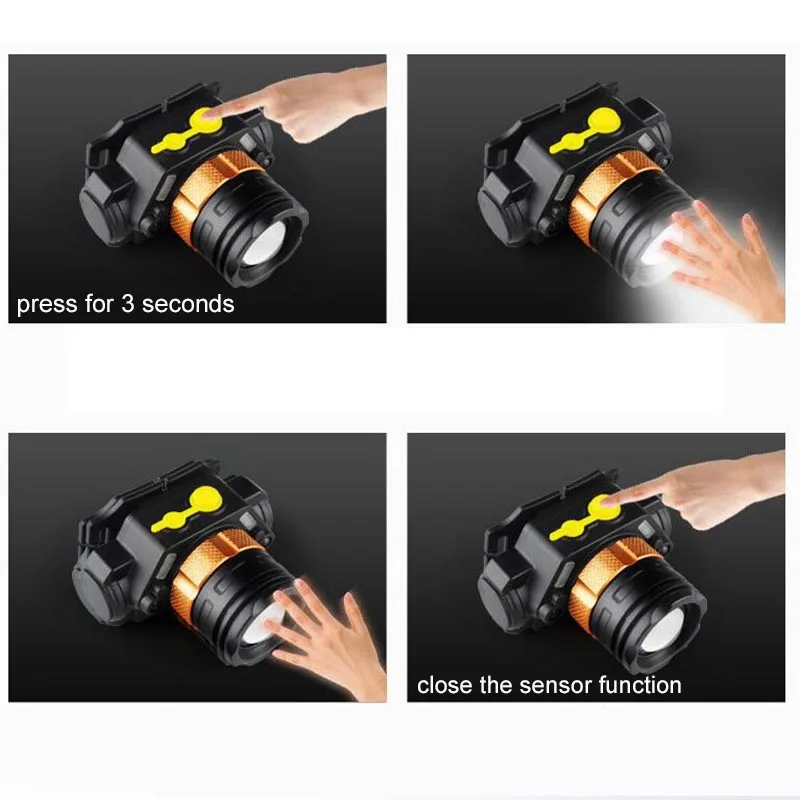 press for 3 seconds

close the sensor function