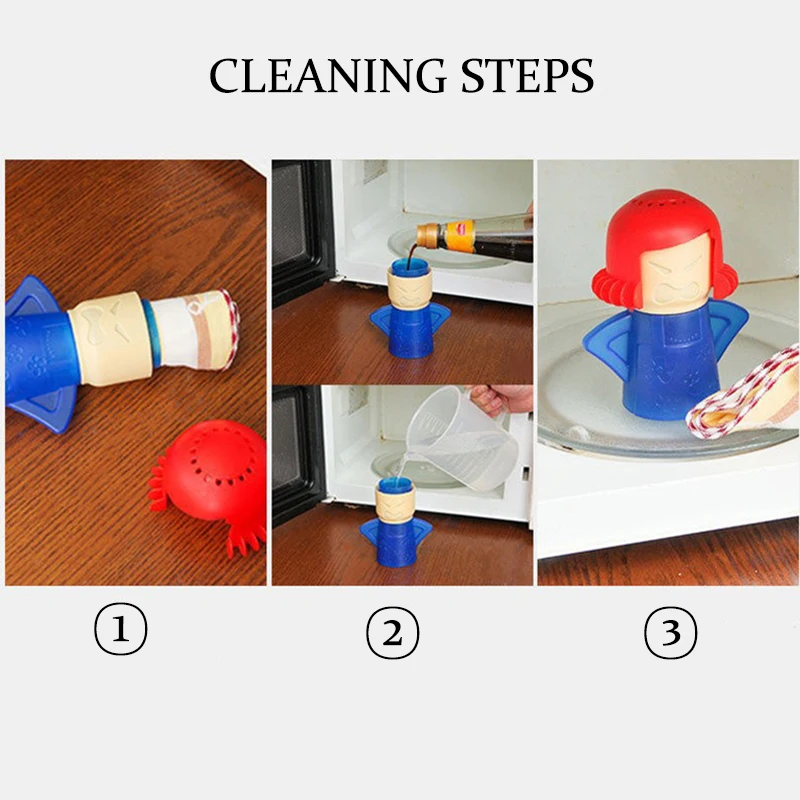 CLEANING STEPS

①

②

③