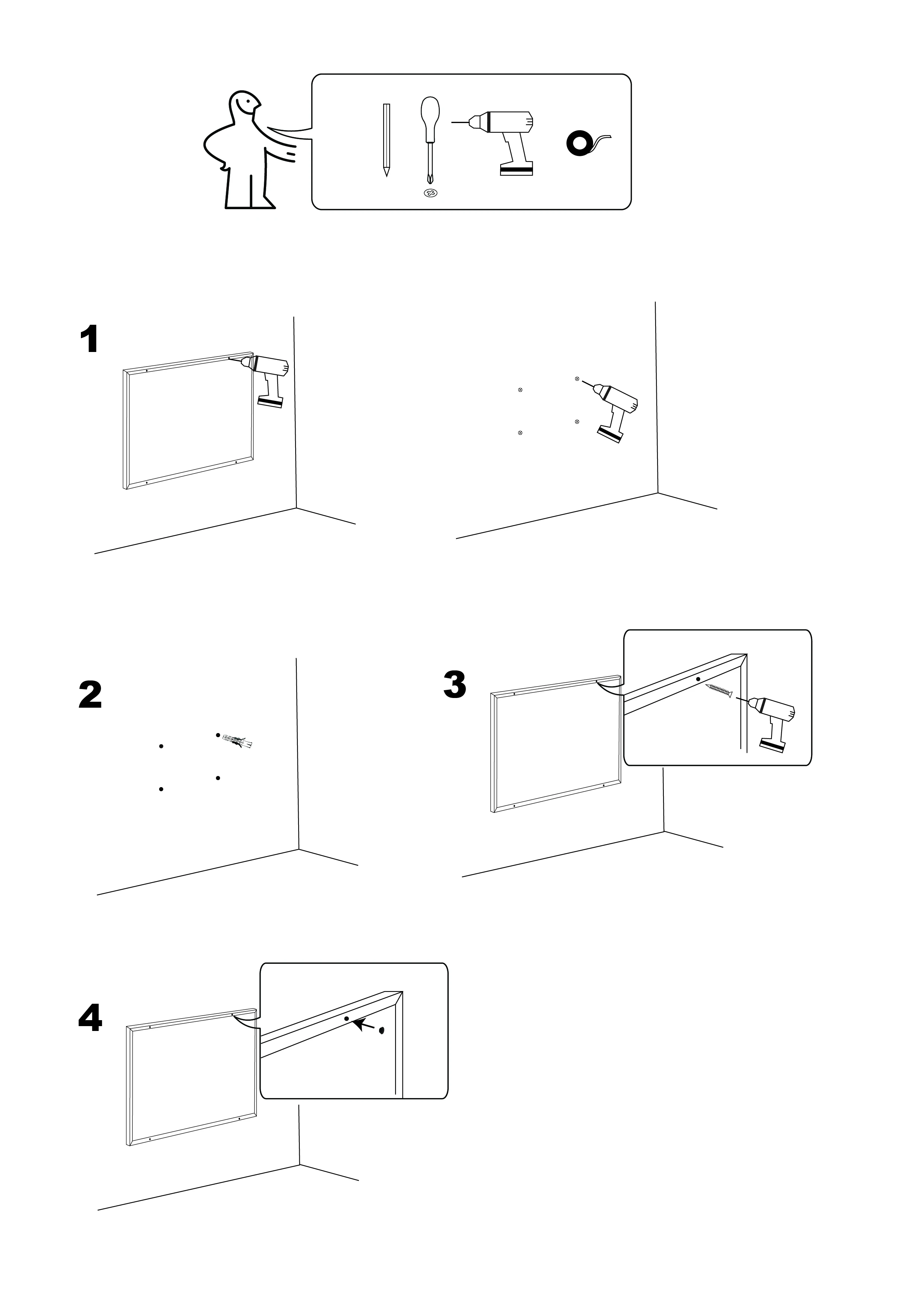 1

2

3

4