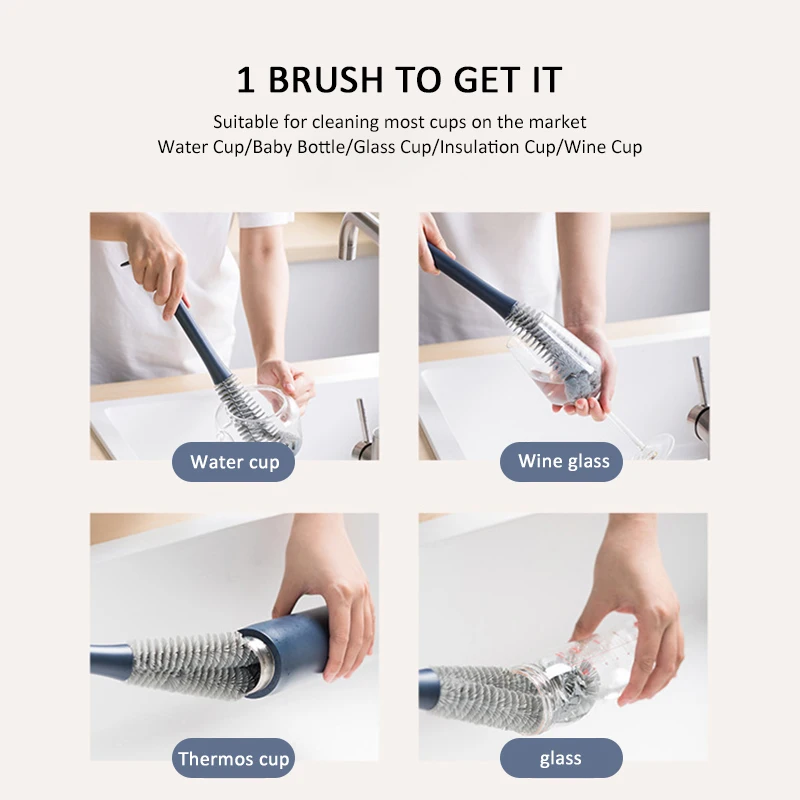 1 BRUSH TO GET IT

Suitable for cleaning most cups on the market
Water Cup/Baby Bottle/Glass Cup/Insulation Cup/Wine Cup

Water cup

Wine glass

Thermos cup

glass