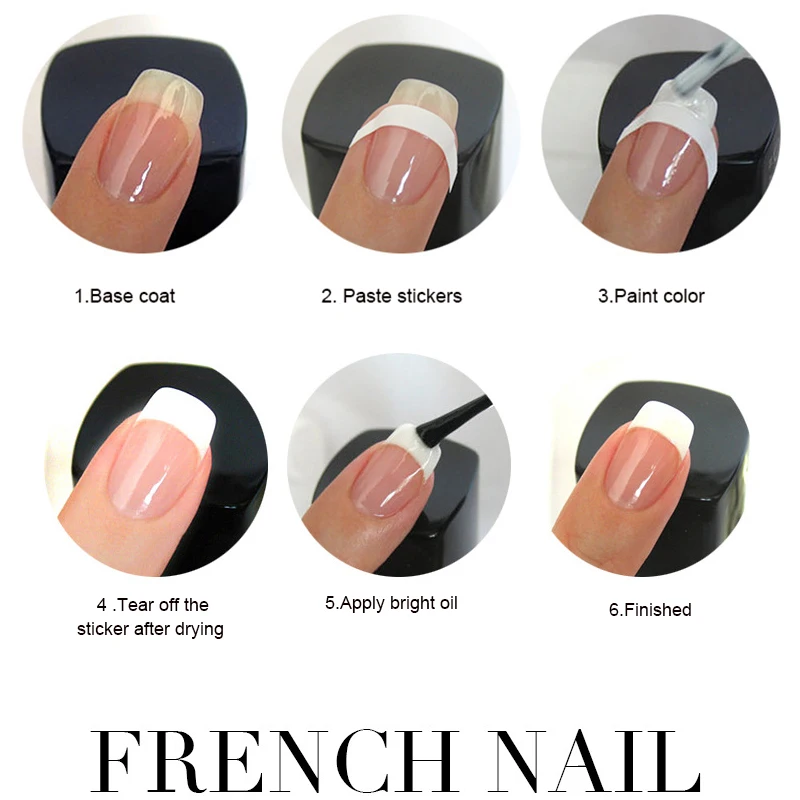 1.Base coat

2. Paste stickers

3.Paint color

4 .Tear off the sticker after drying

5.Apply bright oil

6.Finished

FRENCH NAIL