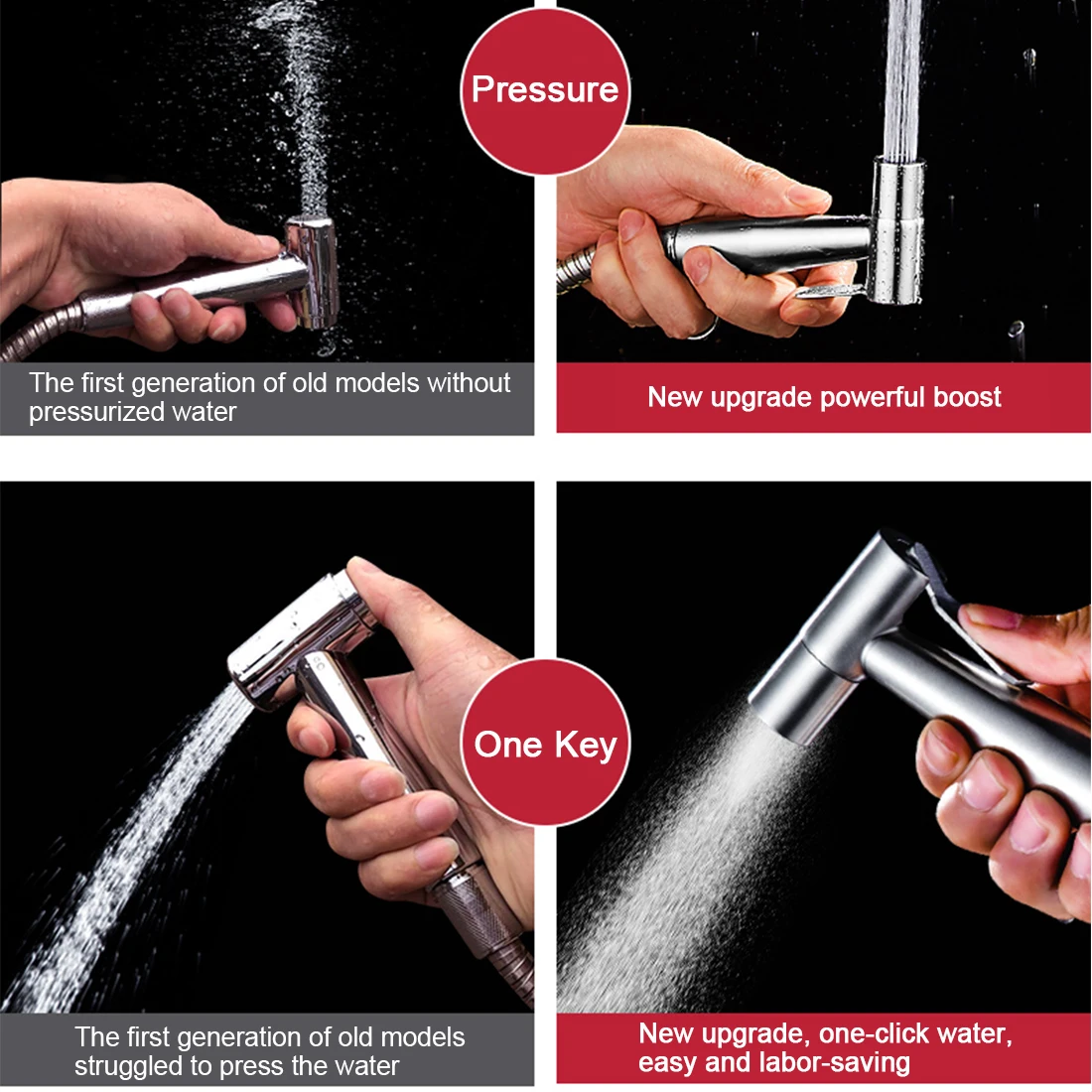 Pressure

The first generation of old models without pressurized water

New upgrade powerful boost

One Key

The first generation of old models struggled to press the water

New upgrade, one-click water, easy and labor-saving