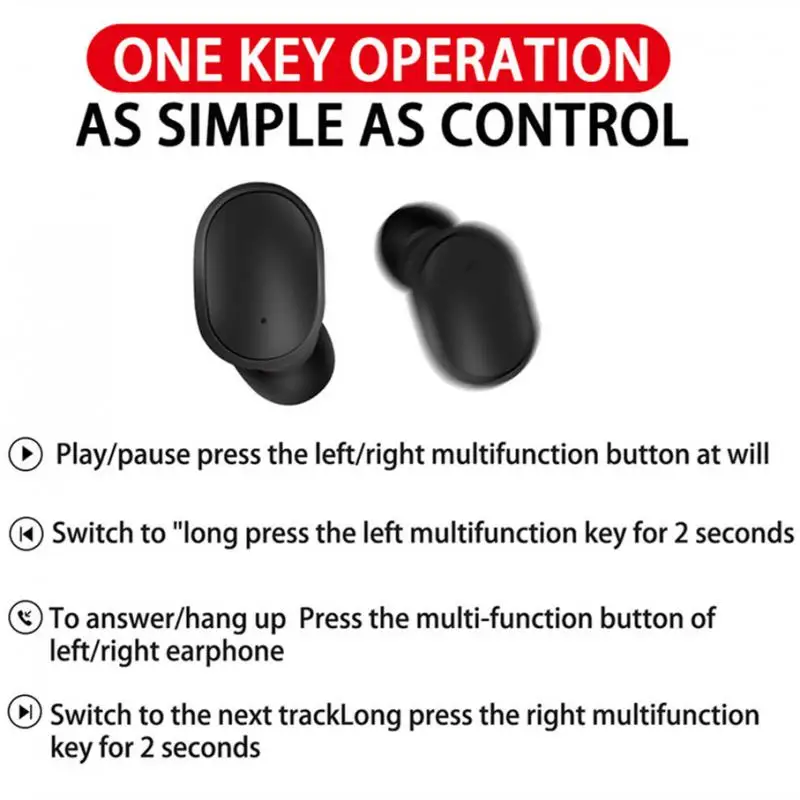 ONE KEY OPERATION
AS SIMPLE AS CONTROL

Play/pause press the left/right multifunction button at will

Switch to "long press the left multifunction key for 2 seconds

To answer/hang up Press the multi-function button of left/right earphone

Switch to the next trackLong press the right multifunction key for 2 seconds