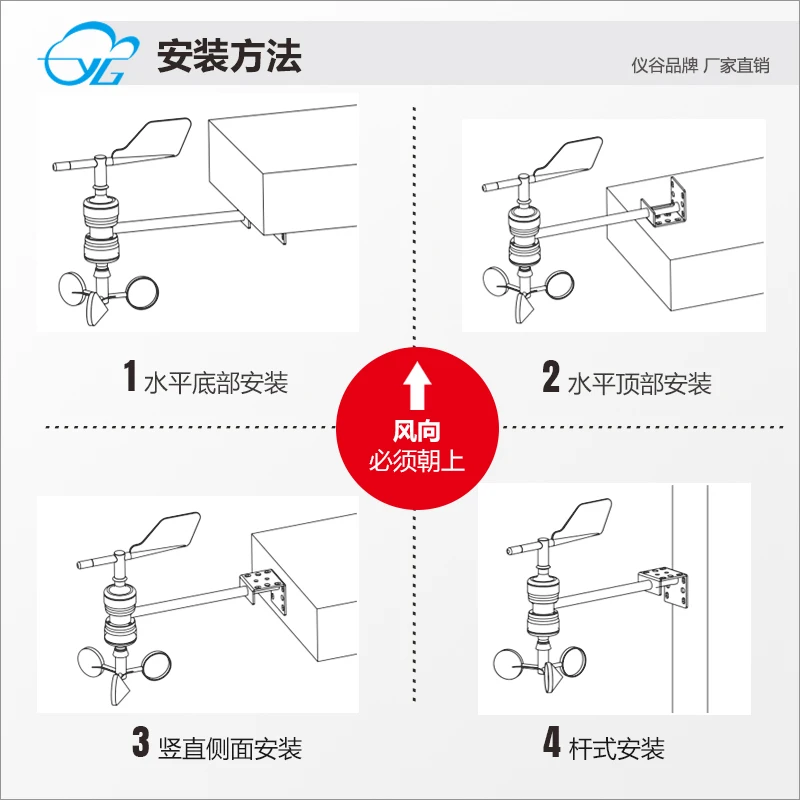 YG 安装方法

仪谷品牌 厂家直销

1 水平底部安装

2 水平顶部安装

风向
必须朝上

3 竖直侧面安装

4 杆式安装