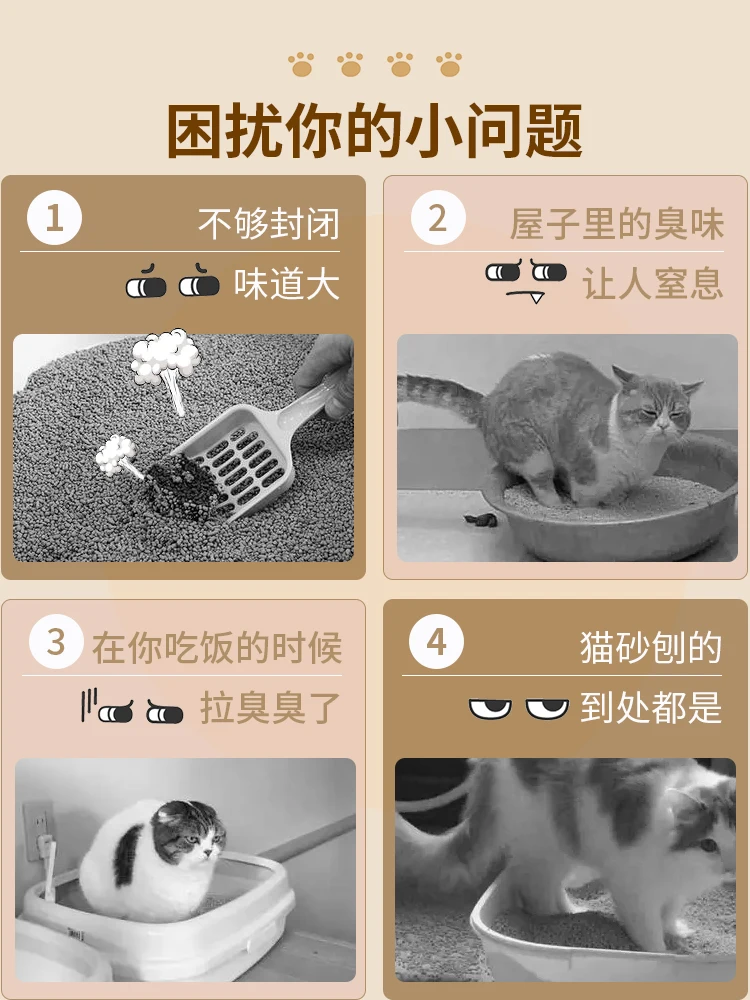 困扰你的小问题

1
不够封闭
味道大

2
屋子里的臭味
让人窒息

3
在你吃饭的时候
拉臭臭了

4
猫砂刨的
到处都是