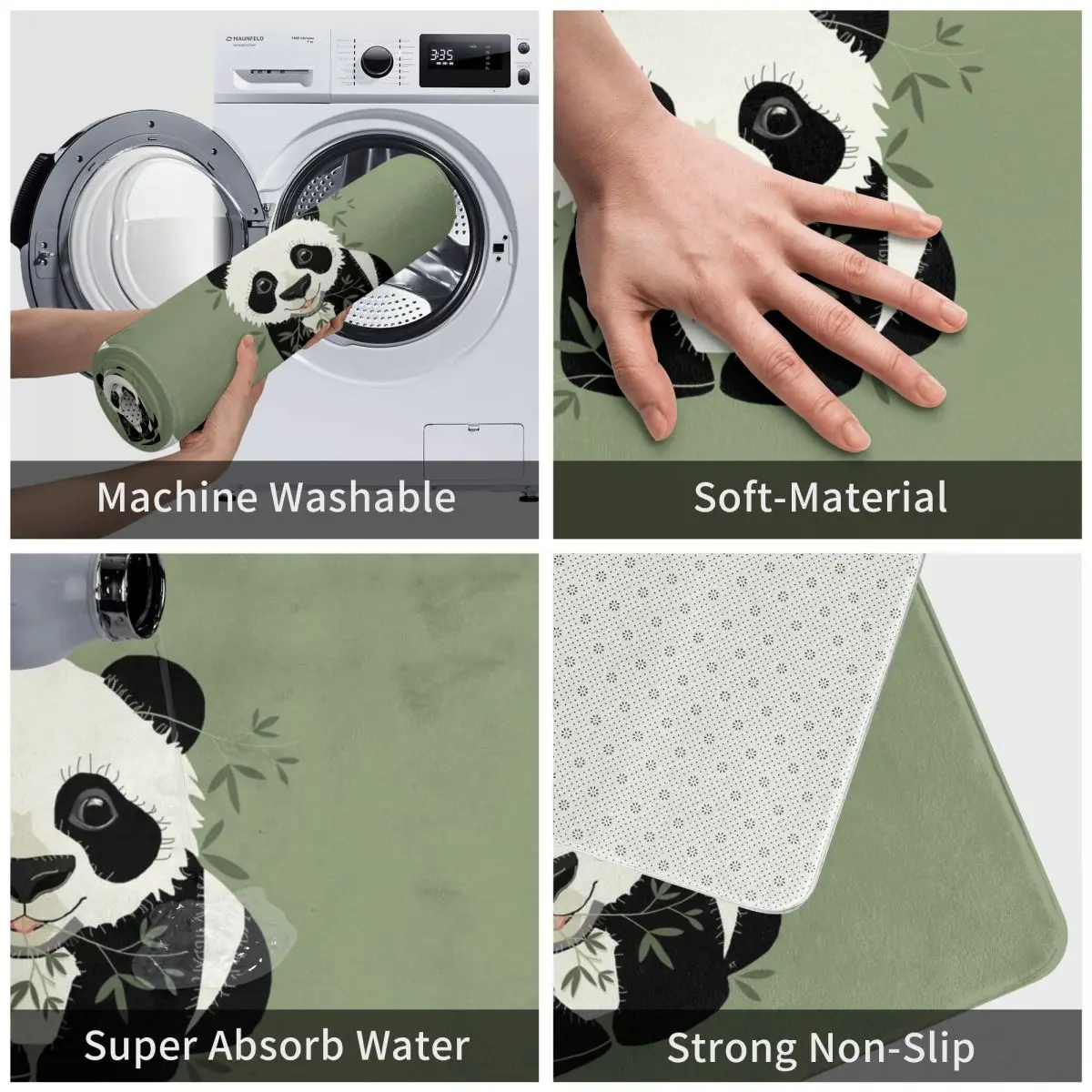 MAUNFELD

3:35

Machine Washable

Soft-Material

Super Absorb Water

Strong Non-Slip