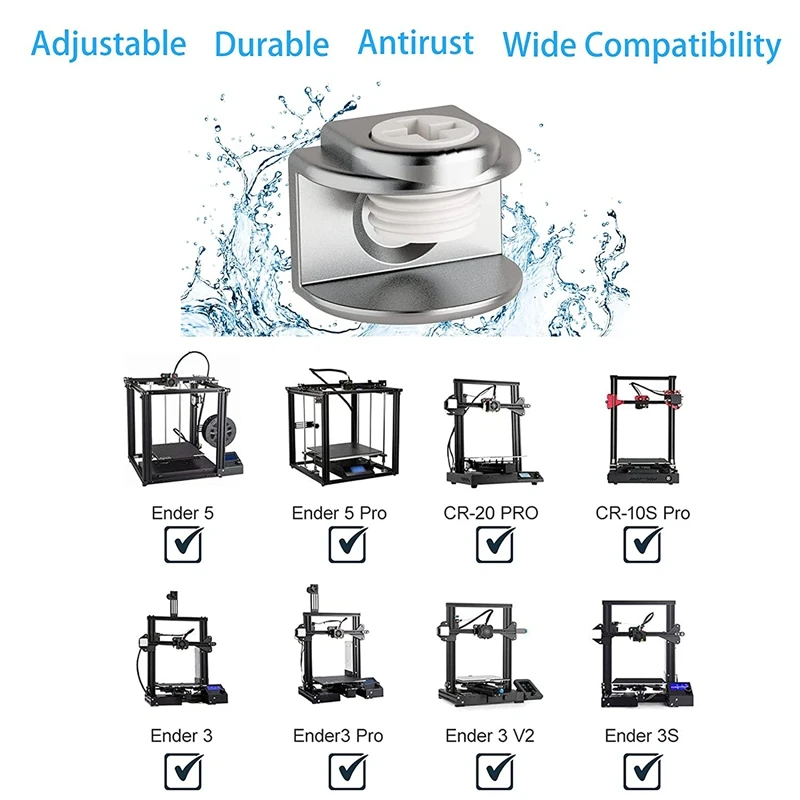 Adjustable Durable Antirust Wide Compatibility

Ender 5
Ender 5 Pro
CR-20 PRO
CR-10S Pro

Ender 3
Ender3 Pro
Ender 3 V2
Ender 3S