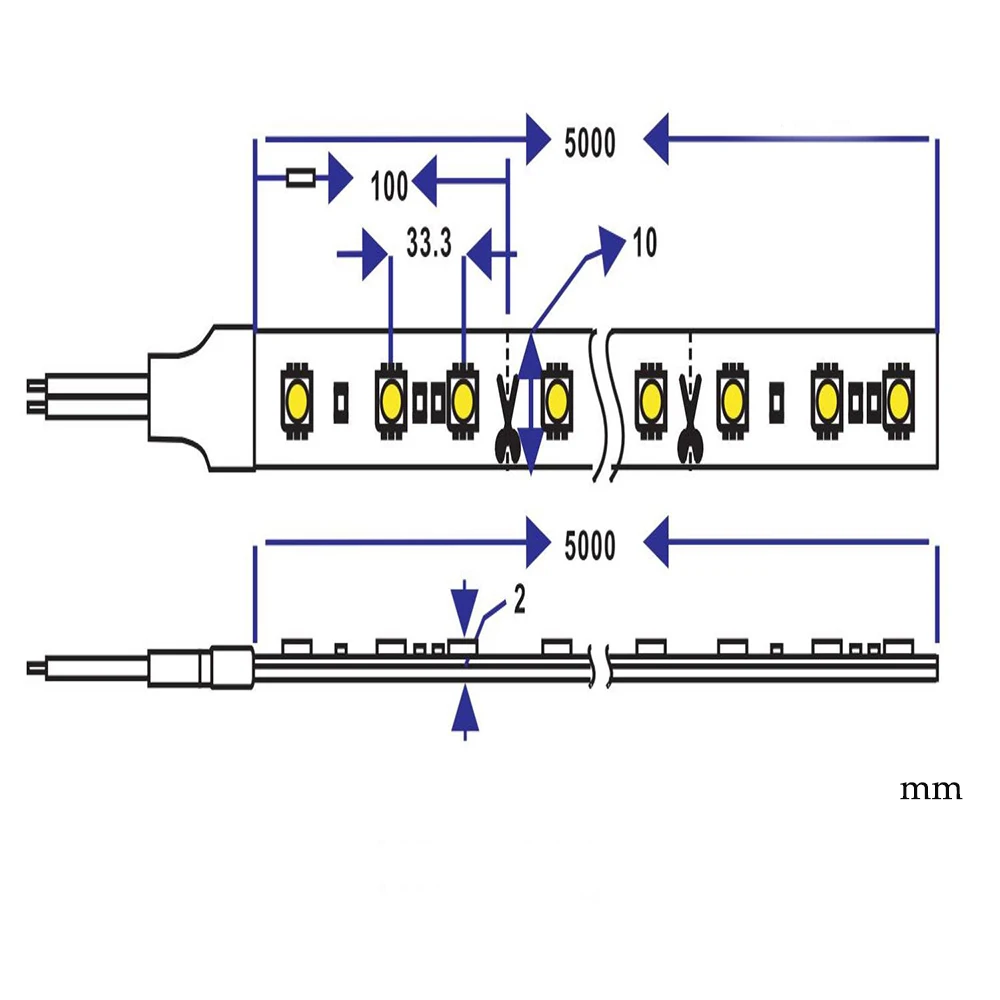 5000
100
33.3
10
5000
2
mm