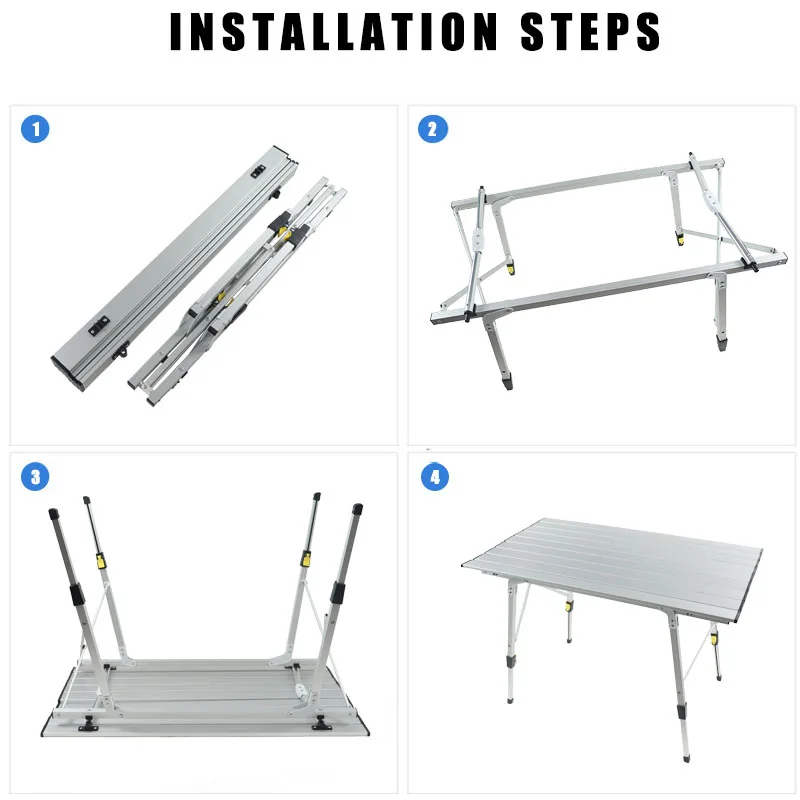 INSTALLATION STEPS

1

2

3

4