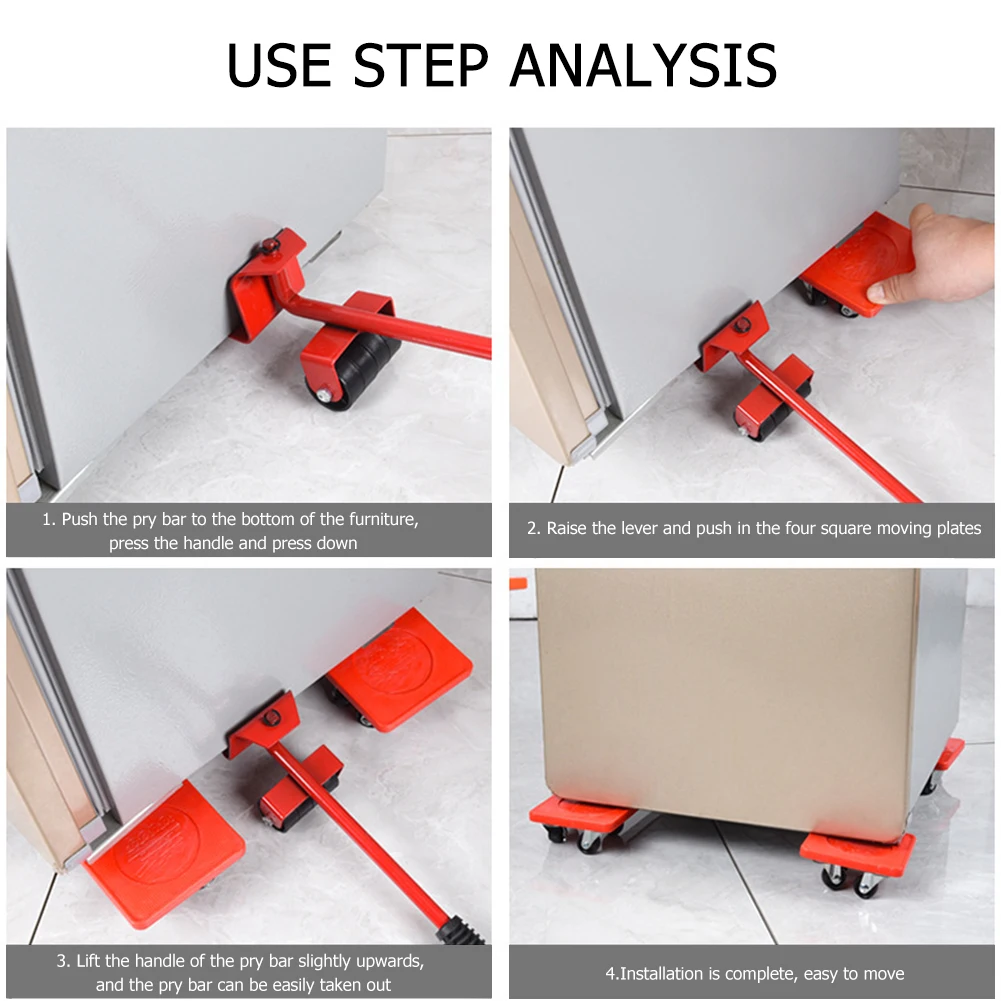 USE STEP ANALYSIS

1. Push the pry bar to the bottom of the furniture, press the handle and press down

2. Raise the lever and push in the four square moving plates

3. Lift the handle of the pry bar slightly upwards, and the pry bar can be easily taken out

4.Installation is complete, easy to move