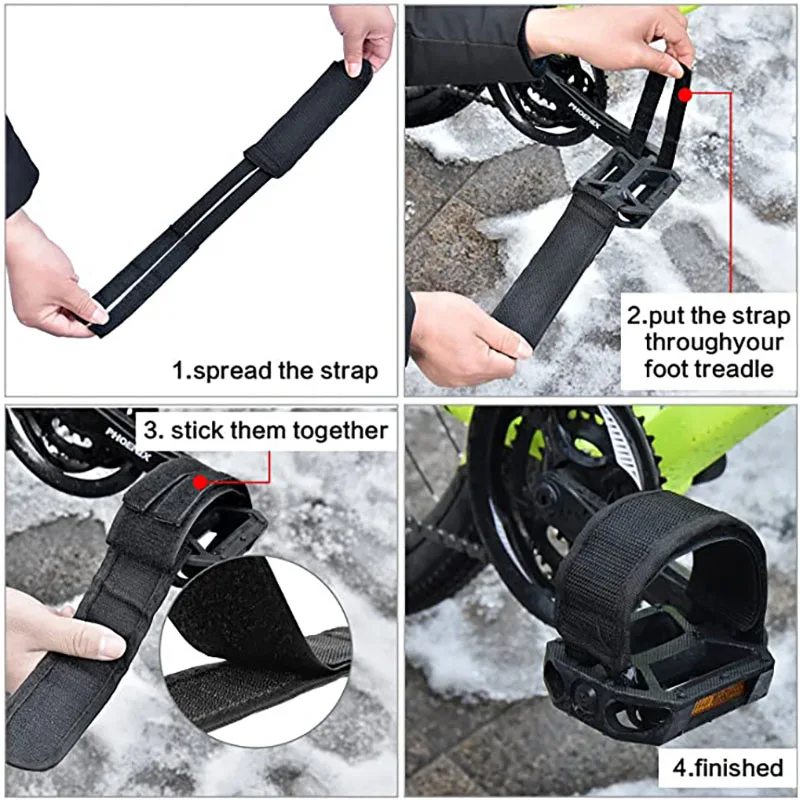 1.spread the strap

PHOENIX

2.put the strap throughyour foot treadle

PHOENIX

3. stick them together

4.finished