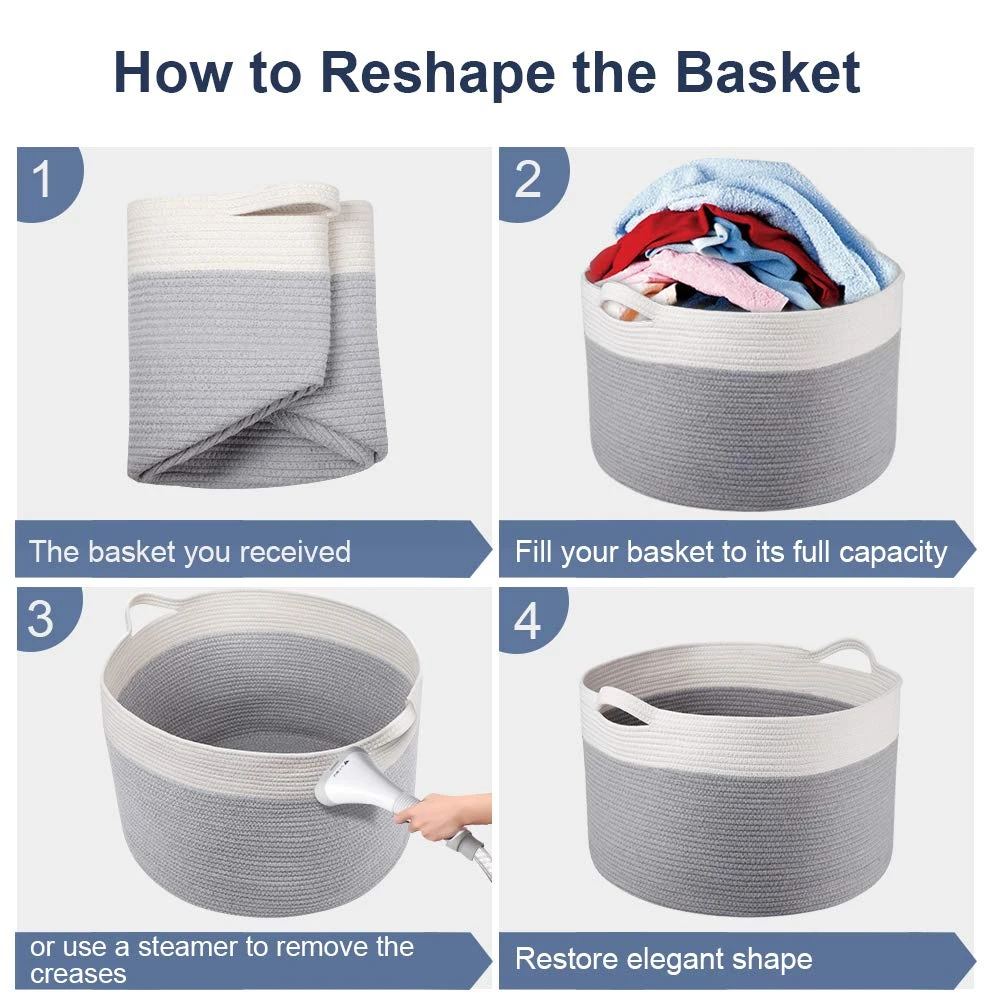 How to Reshape the Basket

1

The basket you received

2

Fill your basket to its full capacity

3

or use a steamer to remove the creases

4

Restore elegant shape