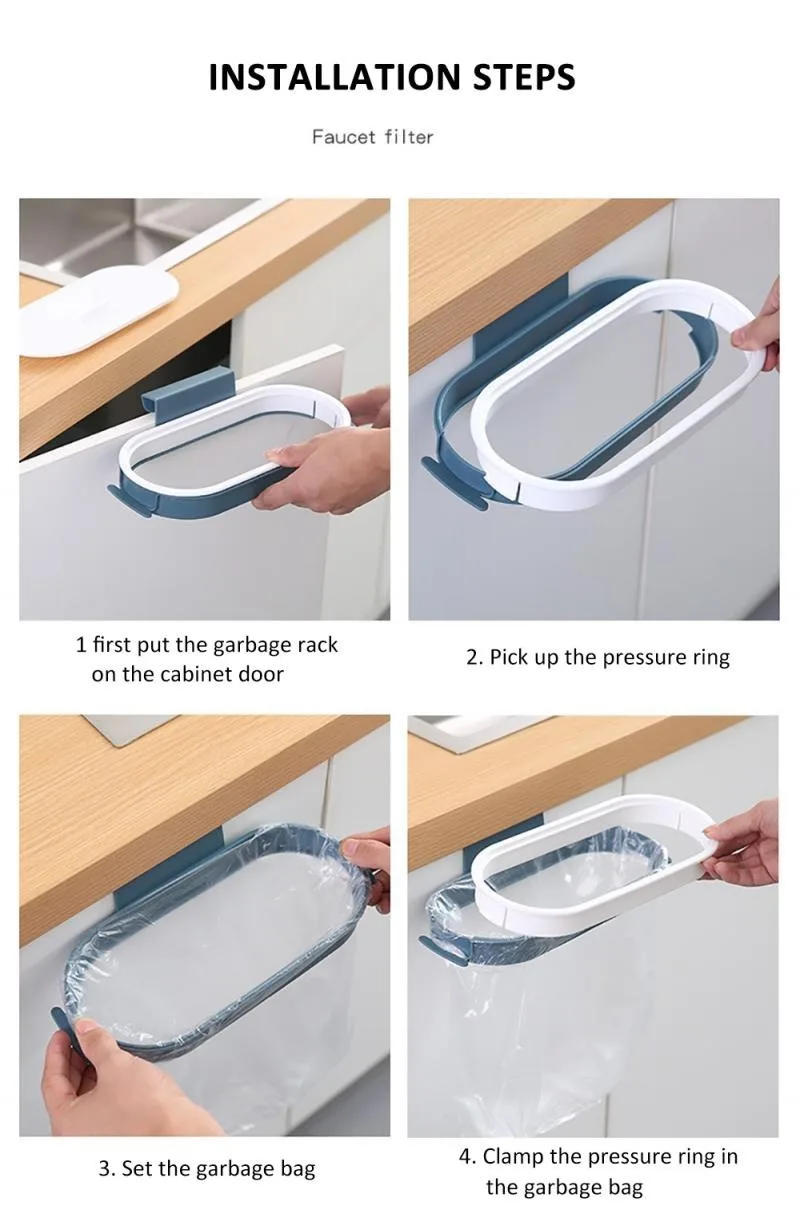 INSTALLATION STEPS

Faucet filter

1 first put the garbage rack on the cabinet door

2. Pick up the pressure ring

3. Set the garbage bag

4. Clamp the pressure ring in the garbage bag