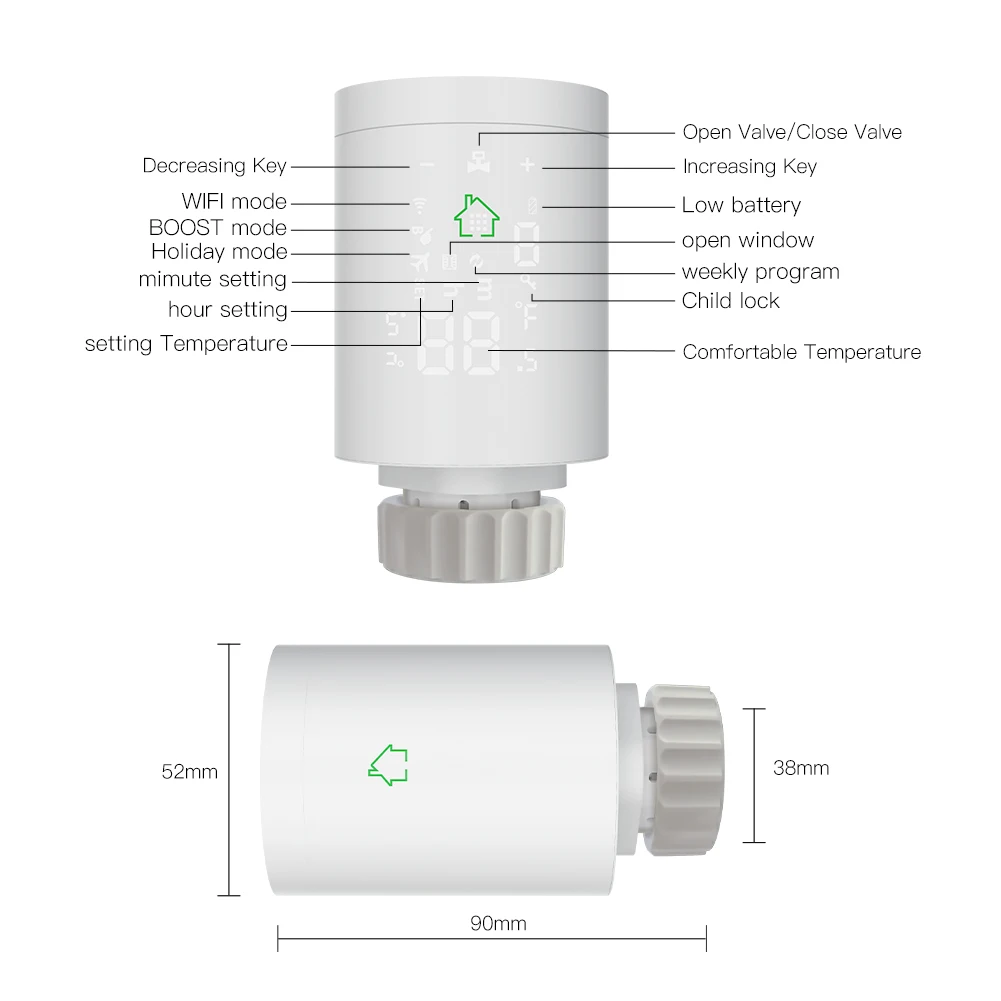 Decreasing Key
WIFI mode
BOOST mode
Holiday mode
mimute setting
hour setting
setting Temperature

Open Valve/Close Valve
Increasing Key
Low battery
open window
weekly program
Child lock
Comfortable Temperature

52mm
38mm
90mm