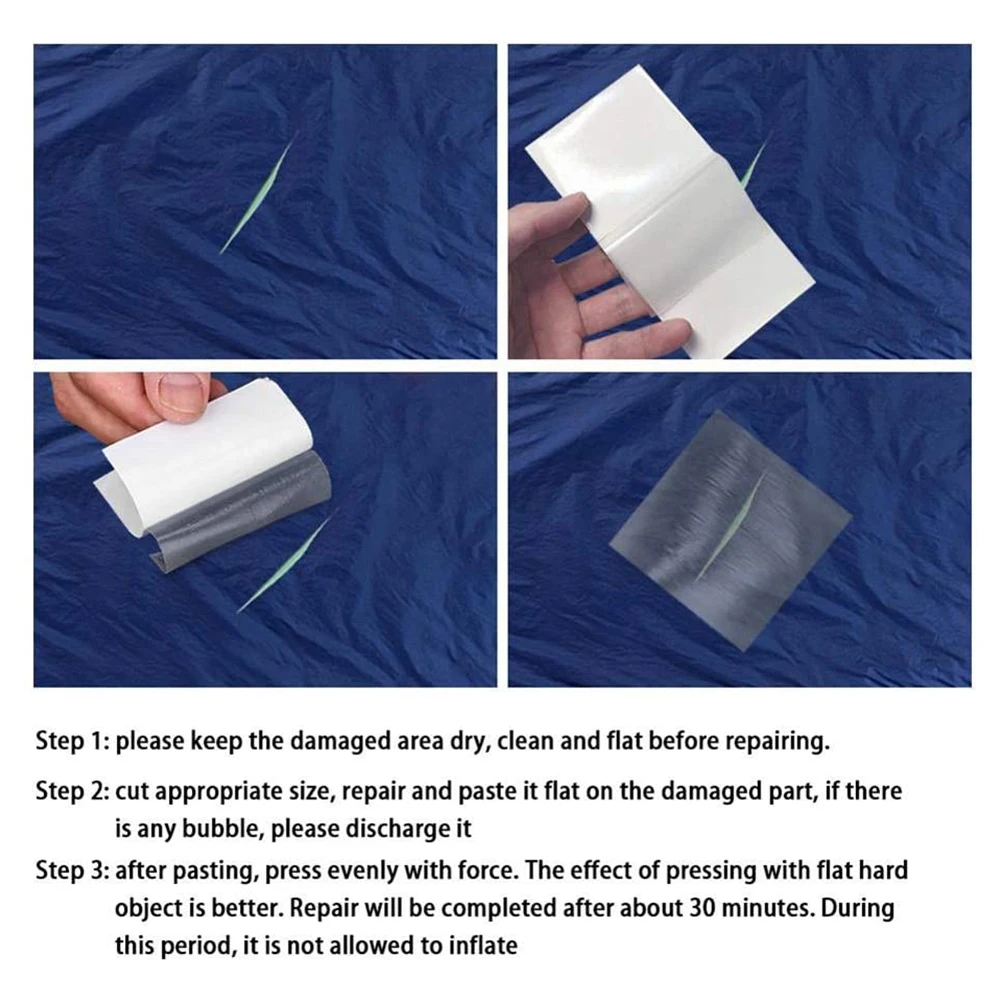 Step 1: please keep the damaged area dry, clean and flat before repairing.

Step 2: cut appropriate size, repair and paste it flat on the damaged part, if there is any bubble, please discharge it

Step 3: after pasting, press evenly with force. The effect of pressing with flat hard object is better. Repair will be completed after about 30 minutes. During this period, it is not allowed to inflate