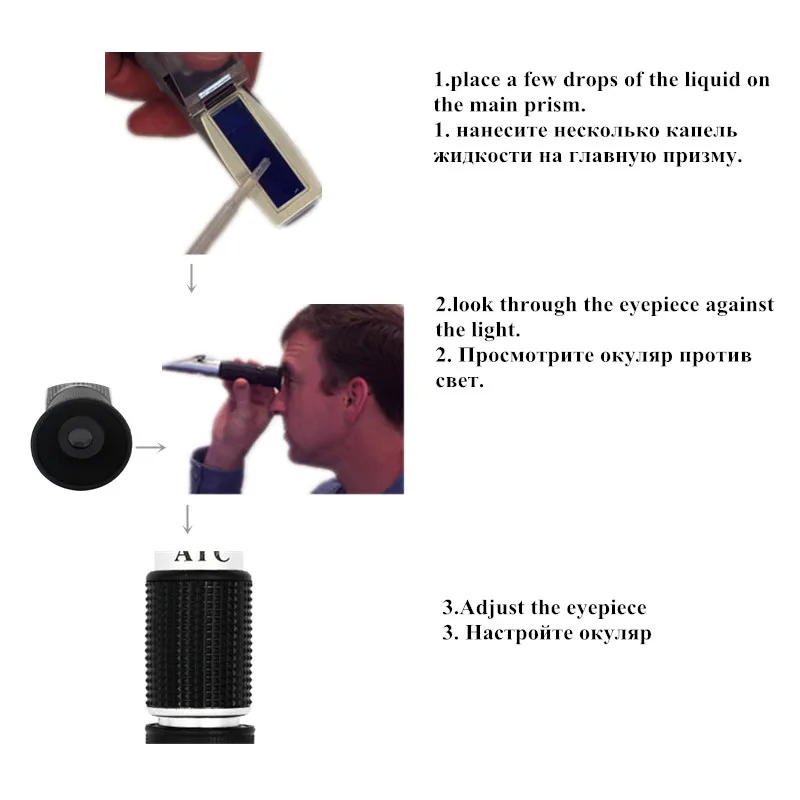 1.place a few drops of the liquid on the main prism.
1. нанесите несколько капель жидкости на главную призму.

2.look through the eyepiece against the light.
2. Просмотрите окуляр против свет.

ATC

3.Adjust the eyepiece
3. Настройте окуляр