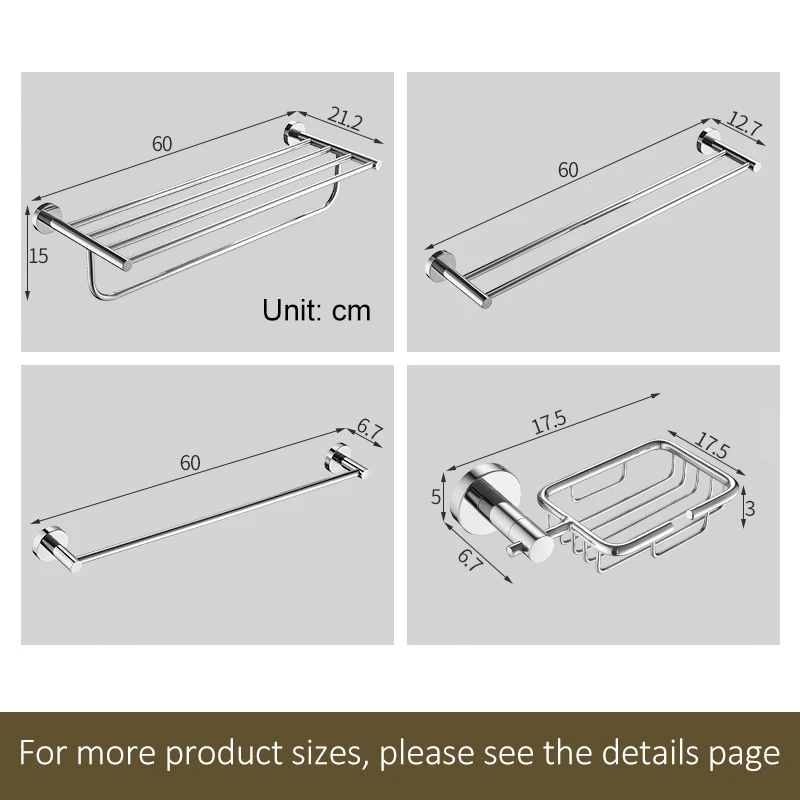 60
21.2
15
Unit: cm

60
12.7

60
6.7

17.5
17.5
5
3
6.7

For more product sizes, please see the details page