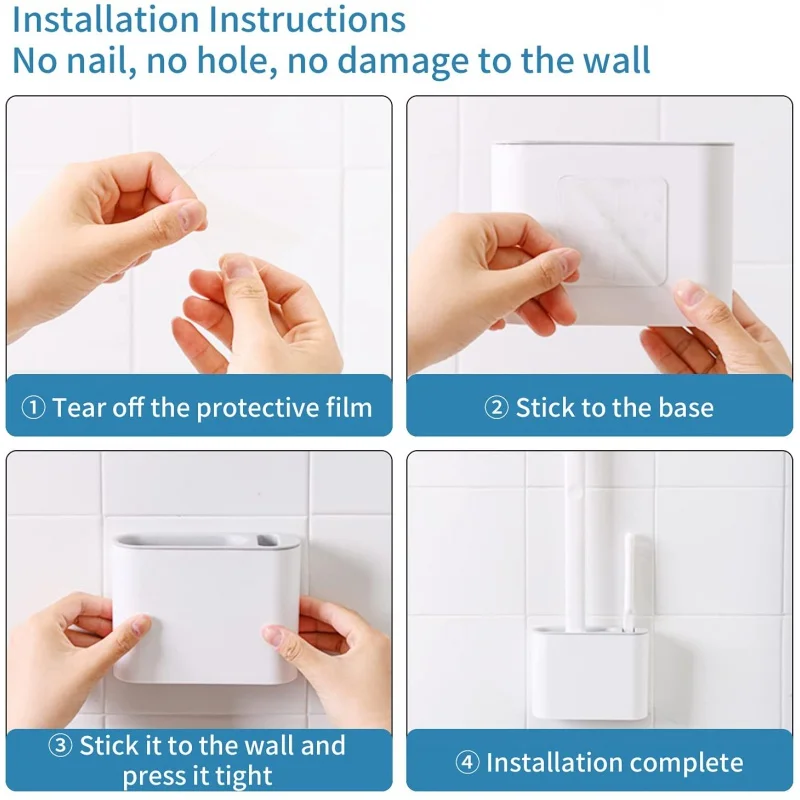 Installation Instructions
No nail, no hole, no damage to the wall

① Tear off the protective film

② Stick to the base

③ Stick it to the wall and press it tight

④ Installation complete