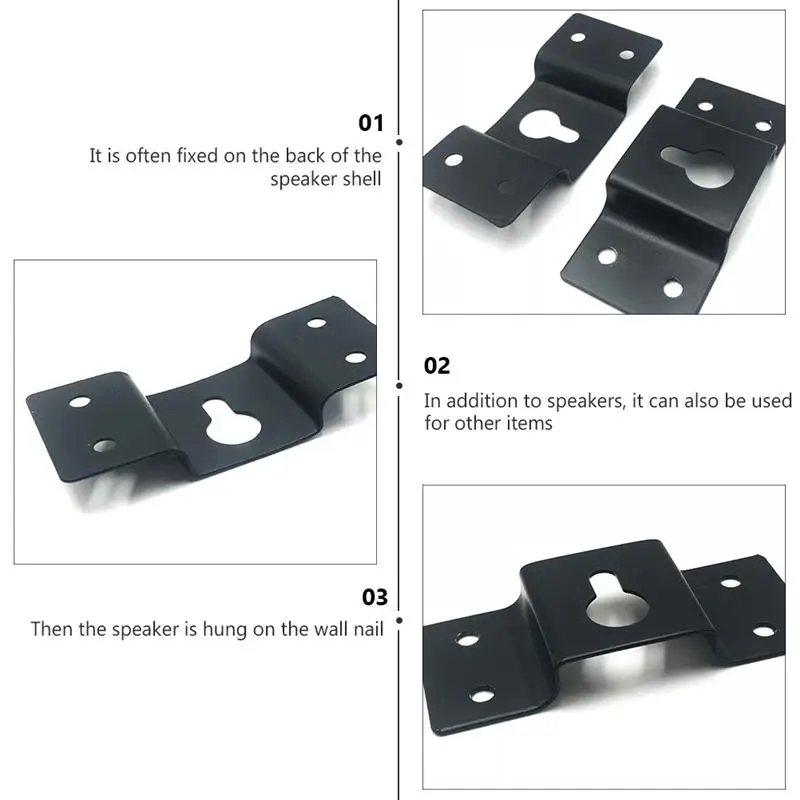 01
It is often fixed on the back of the speaker shell

02
In addition to speakers, it can also be used for other items

03
Then the speaker is hung on the wall nail