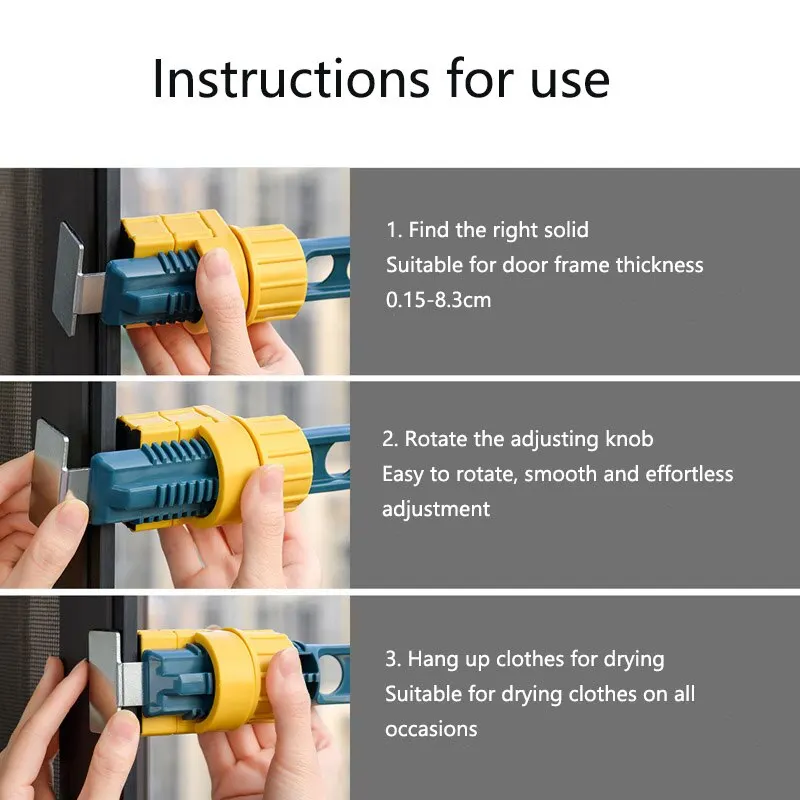 Instructions for use

1. Find the right solid
Suitable for door frame thickness
0.15-8.3cm

2. Rotate the adjusting knob
Easy to rotate, smooth and effortless adjustment

3. Hang up clothes for drying
Suitable for drying clothes on all occasions