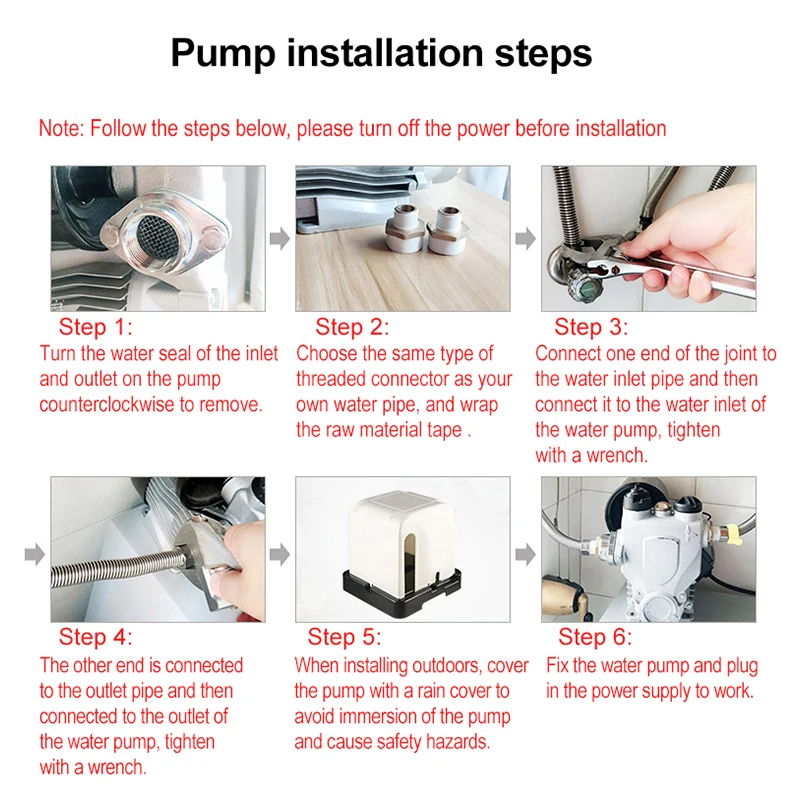 Pump installation steps

Note: Follow the steps below, please turn off the power before installation

Step 1:
Turn the water seal of the inlet and outlet on the pump counterclockwise to remove.

Step 2:
Choose the same type of threaded connector as your own water pipe, and wrap the raw material tape .

Step 3:
Connect one end of the joint to the water inlet pipe and then connect it to the water inlet of the water pump, tighten with a wrench.

Step 4:
The other end is connected to the outlet pipe and then connected to the outlet of the water pump, tighten with a wrench.

Step 5:
When installing outdoors, cover the pump with a rain cover to avoid immersion of the pump and cause safety hazards.

Step 6:
Fix the water pump and plug in the power supply to work.