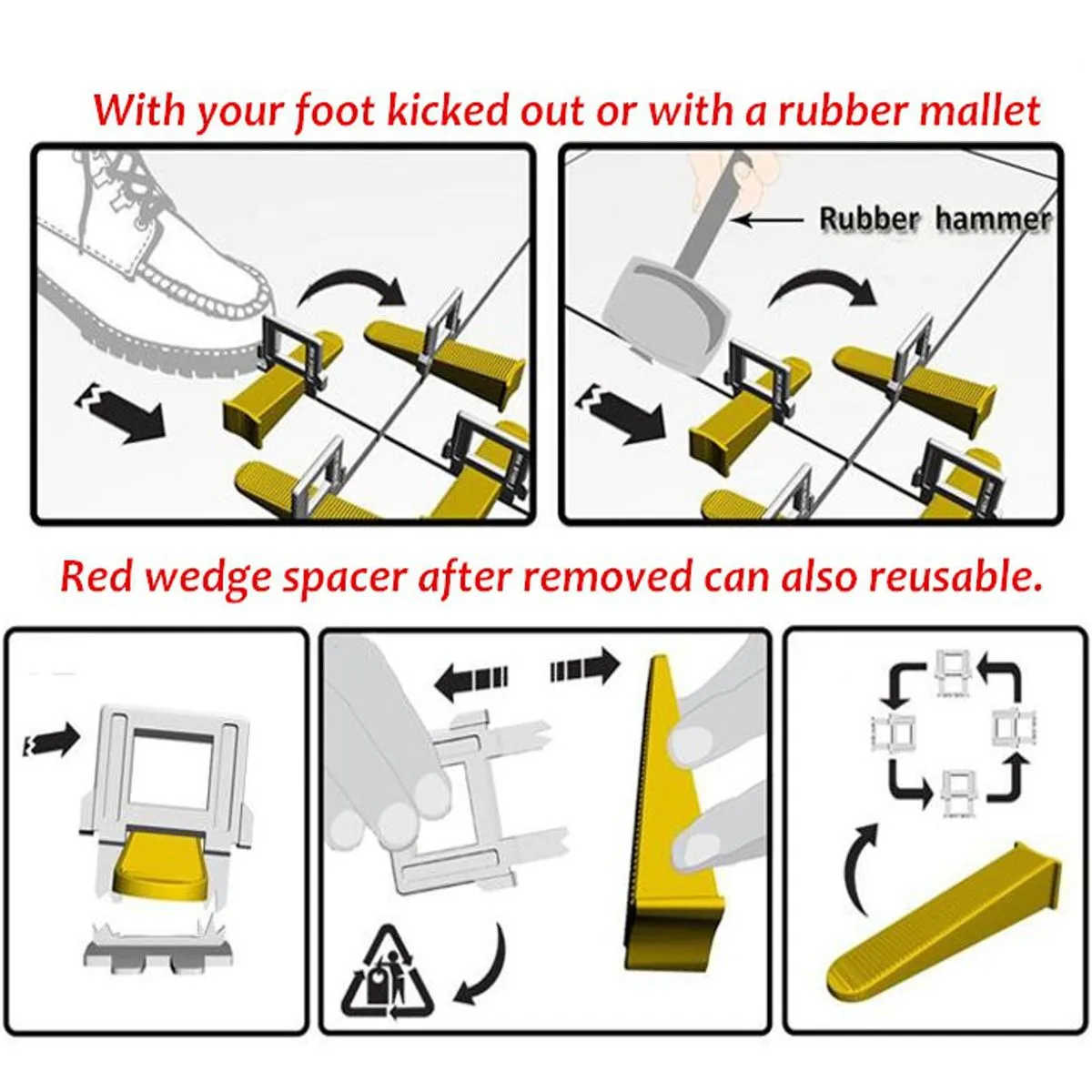 With your foot kicked out or with a rubber mallet

Rubber hammer

Red wedge spacer after removed can also reusable.