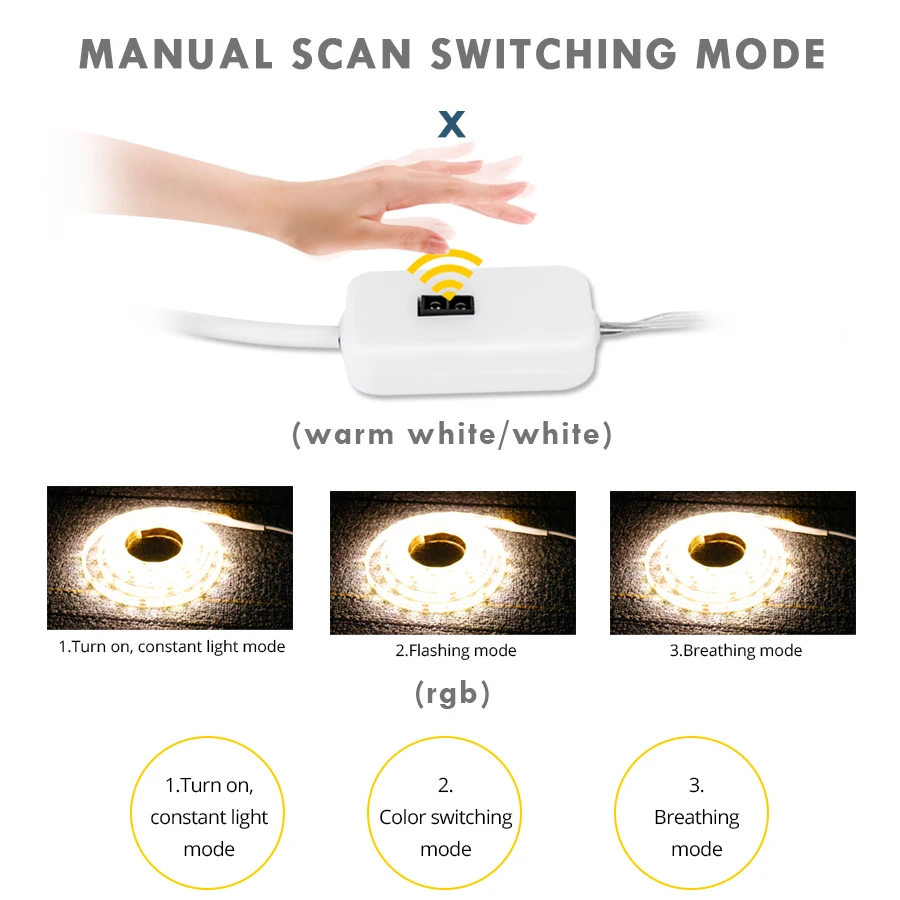 MANUAL SCAN SWITCHING MODE

X

(warm white/white)

1.Turn on, constant light mode

2.Flashing mode

3.Breathing mode

(rgb)

1.Turn on, constant light mode

2. Color switching mode

3. Breathing mode