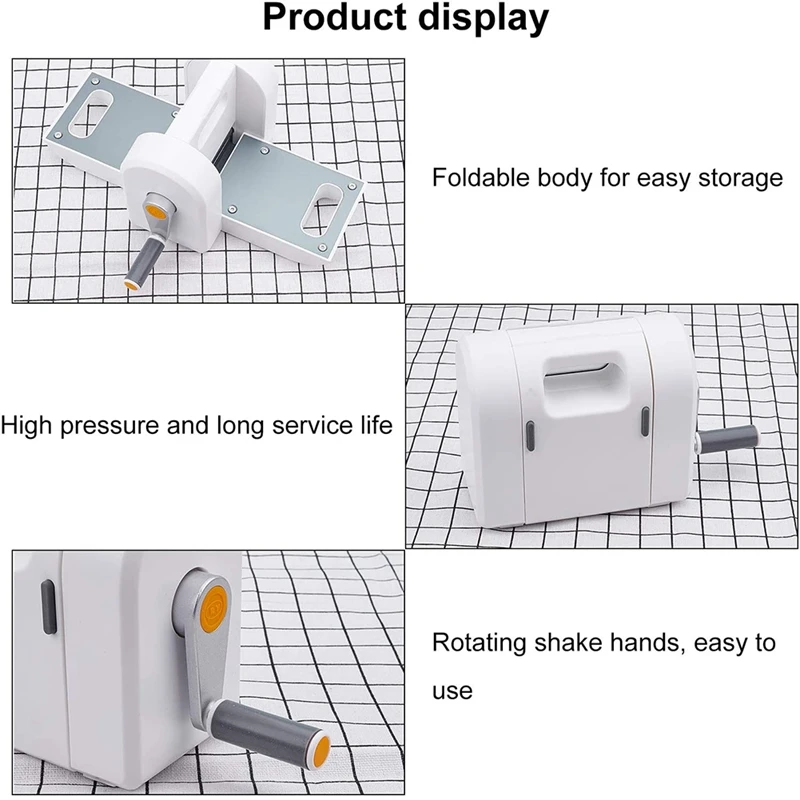 Product display

Foldable body for easy storage

High pressure and long service life

Rotating shake hands, easy to use