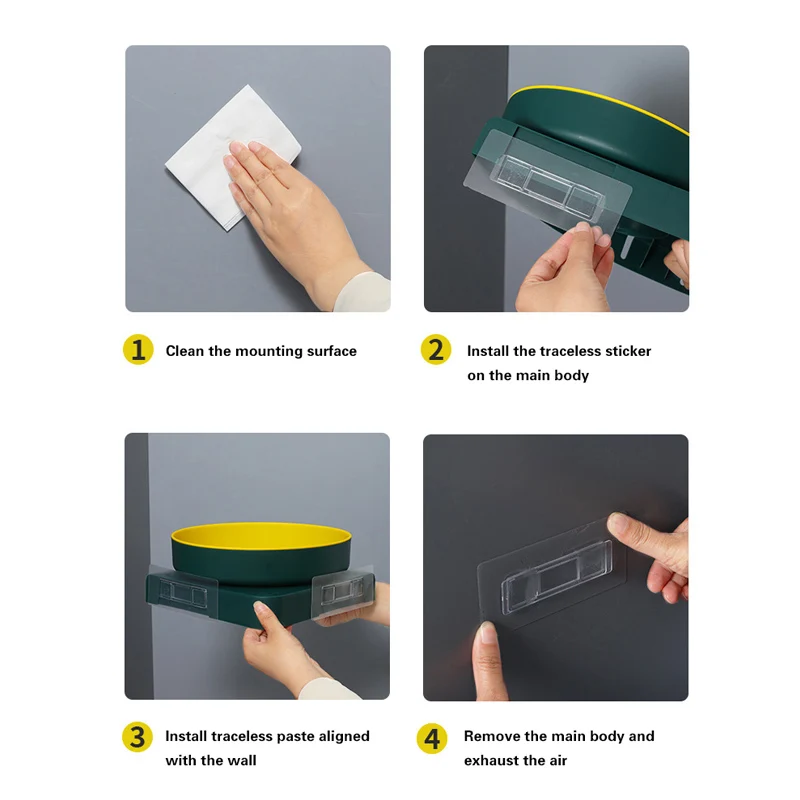 1 Clean the mounting surface

2 Install the traceless sticker on the main body

3 Install traceless paste aligned with the wall

4 Remove the main body and exhaust the air