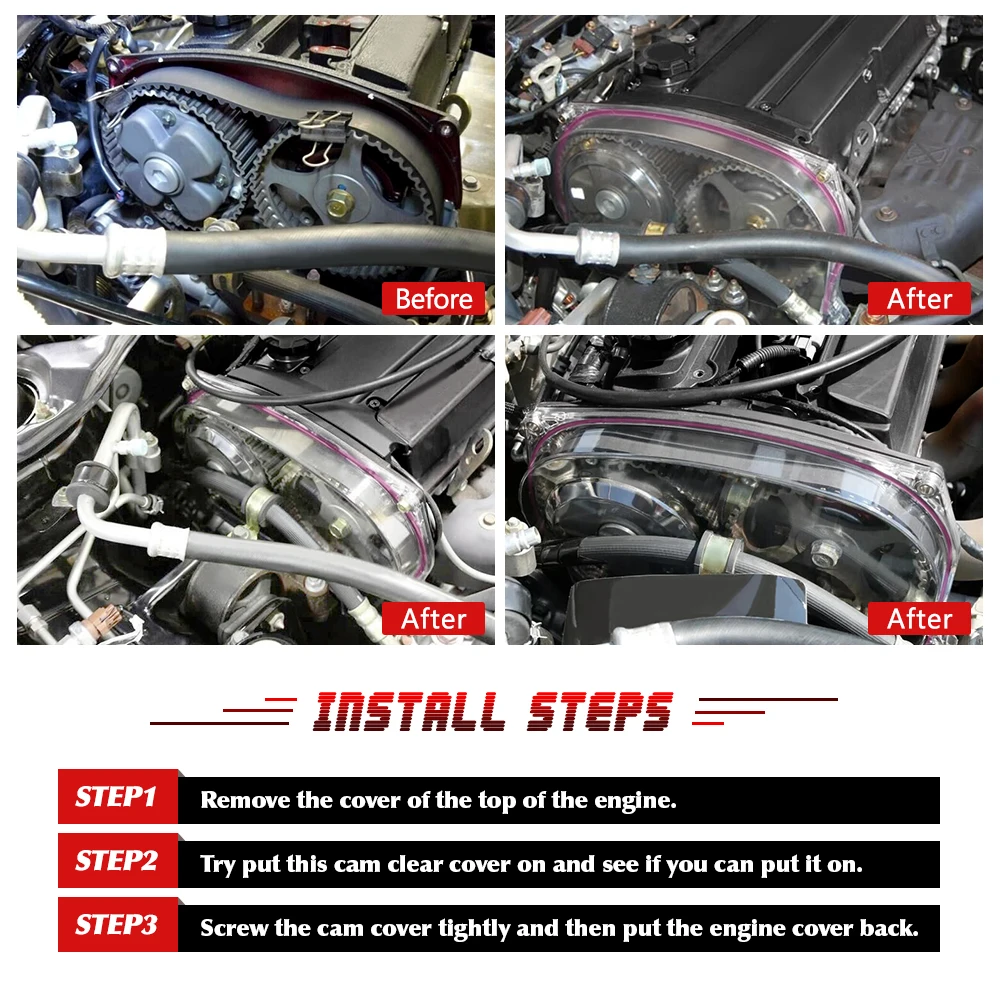 Before

After

After

After

INSTALL STEPS

STEP1 Remove the cover of the top of the engine.

STEP2 Try put this cam clear cover on and see if you can put it on.

STEP3 Screw the cam cover tightly and then put the engine cover back.