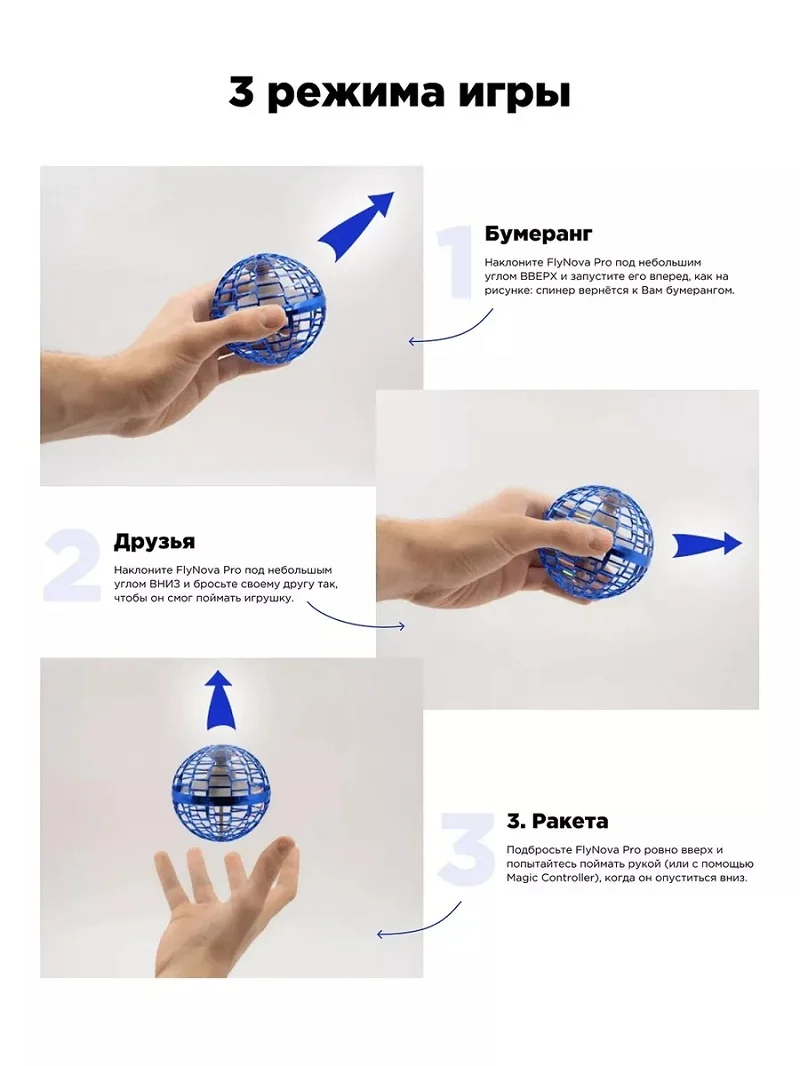 3 режима игры

1

Бумеранг

Наклоните FlyNova Pro под небольшим углом ВВЕРХ и запустите его вперед, как на рисунке: спинер вернётся к Вам бумерангом.

2

Друзья

Наклоните FlyNova Pro под небольшим углом ВНИЗ и бросьте своему другу так, чтобы он смог поймать игрушку.

3

3. Ракета

Подбросьте FlyNova Pro ровно вверх и попытайтесь поймать рукой (или с помощью Magic Controller), когда он опустится вниз.