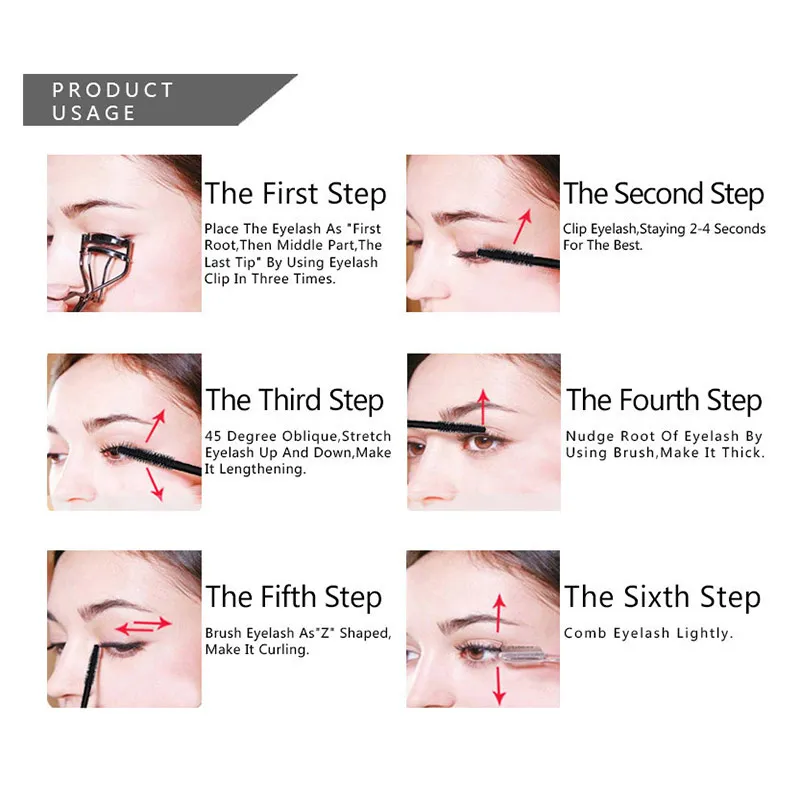 PRODUCT USAGE

The First Step

Place The Eyelash As "First Root,Then Middle Part,The Last Tip" By Using Eyelash Clip In Three Times.

The Second Step

Clip Eyelash,Staying 2-4 Seconds For The Best.

The Third Step

45 Degree Oblique,Stretch Eyelash Up And Down,Make It Lengthening.

The Fourth Step

Nudge Root Of Eyelash By Using Brush,Make It Thick.

The Fifth Step

Brush Eyelash As"Z" Shaped, Make It Curling.

The Sixth Step

Comb Eyelash Lightly.