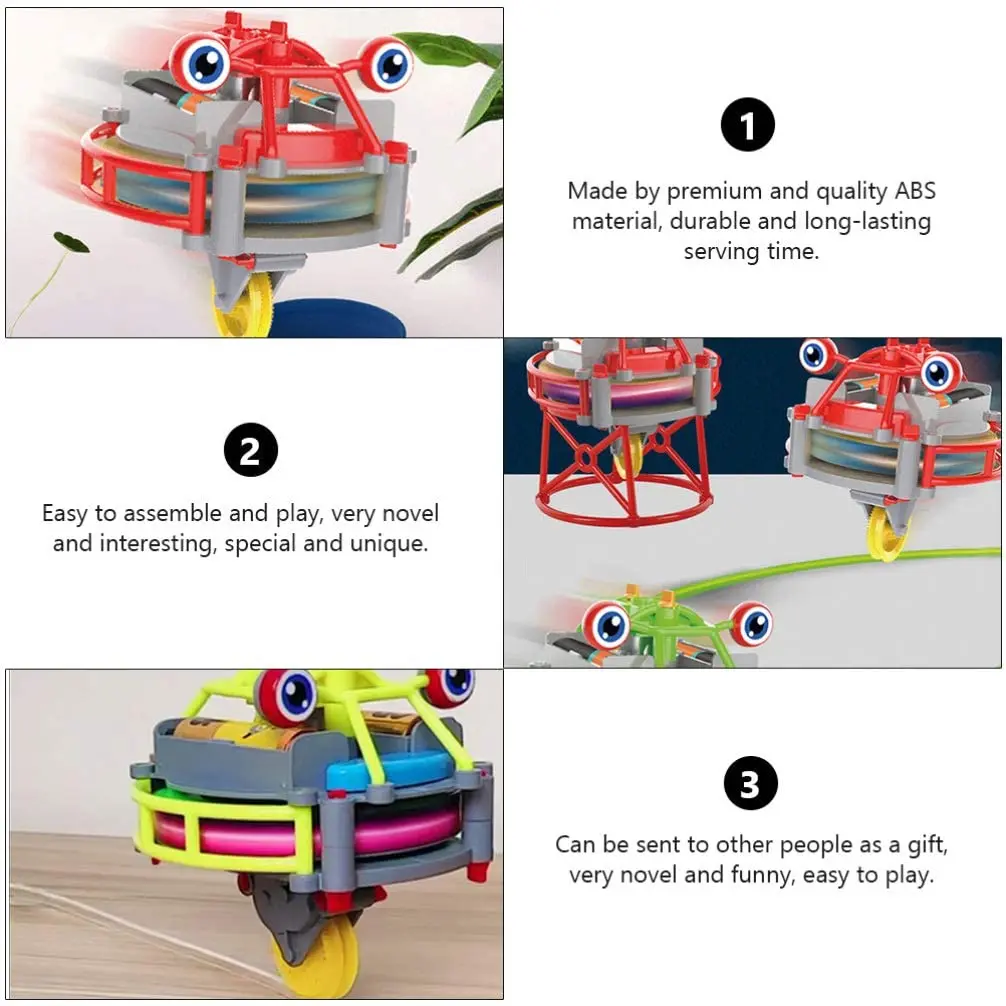 1

Made by premium and quality ABS material, durable and long-lasting serving time.

2

Easy to assemble and play, very novel and interesting, special and unique.

3

Can be sent to other people as a gift, very novel and funny, easy to play.