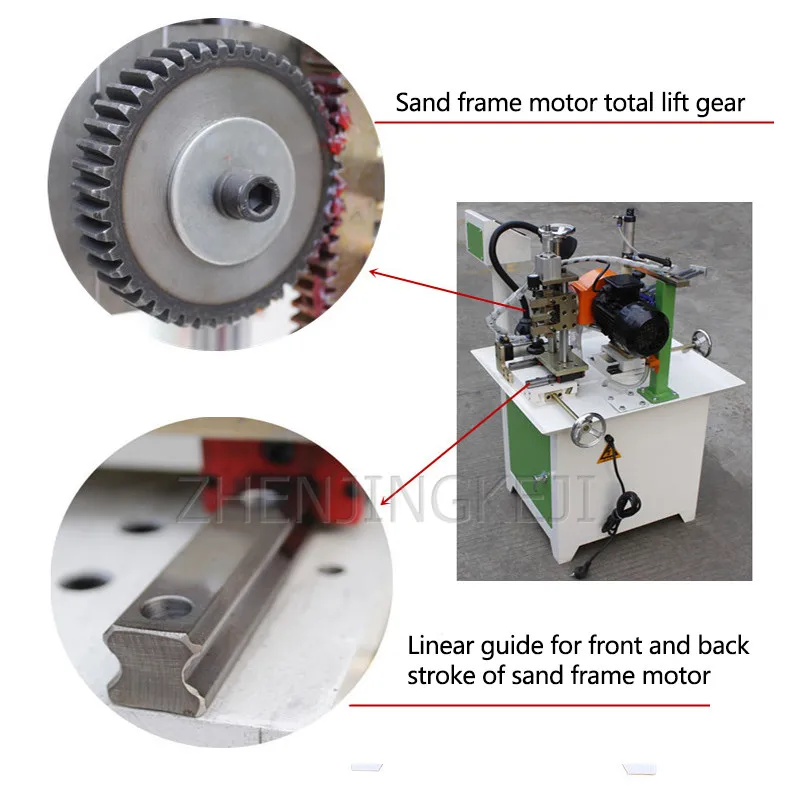 Sand frame motor total lift gear

ZHENJINGKEJI

Linear guide for front and back stroke of sand frame motor