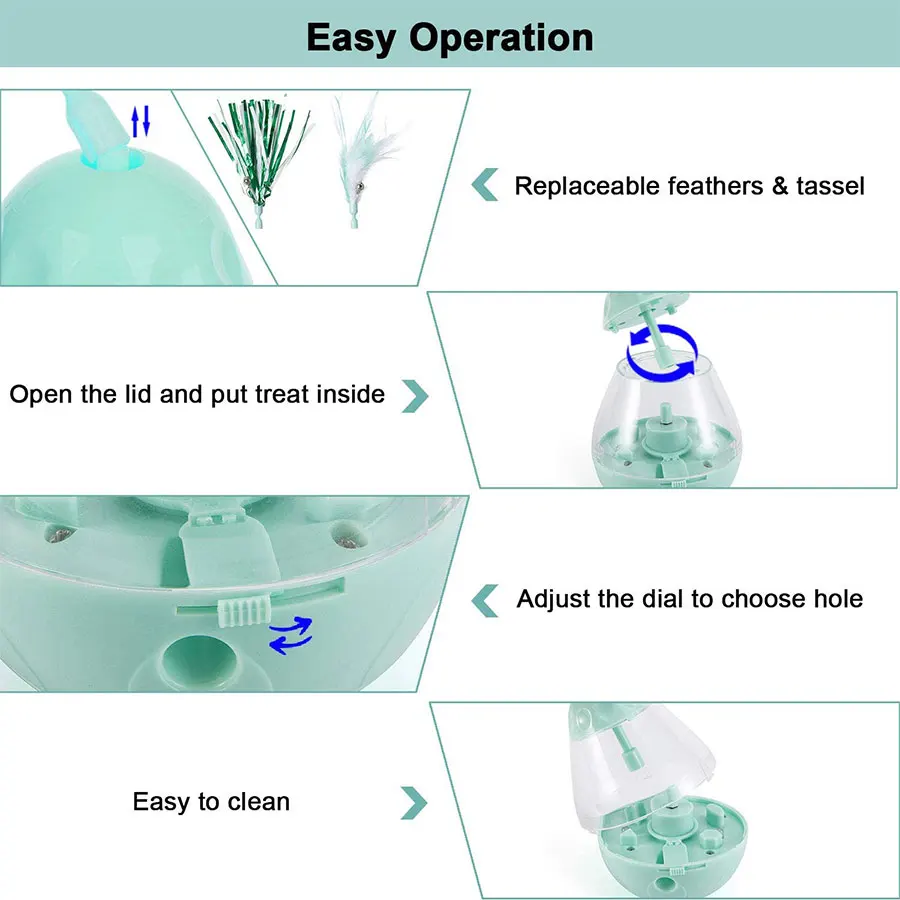 Easy Operation

Replaceable feathers & tassel

Open the lid and put treat inside

Adjust the dial to choose hole

Easy to clean