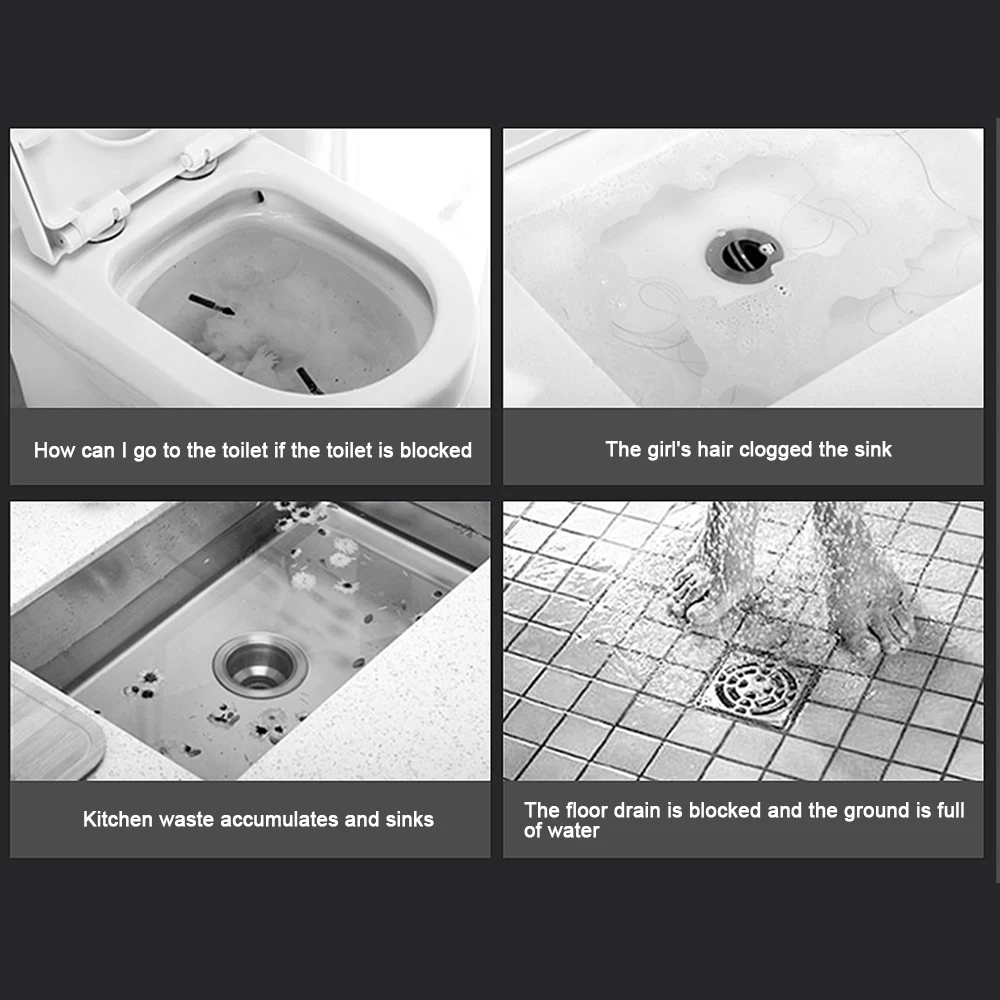 How can I go to the toilet if the toilet is blocked

The girl's hair clogged the sink

Kitchen waste accumulates and sinks

The floor drain is blocked and the ground is full of water