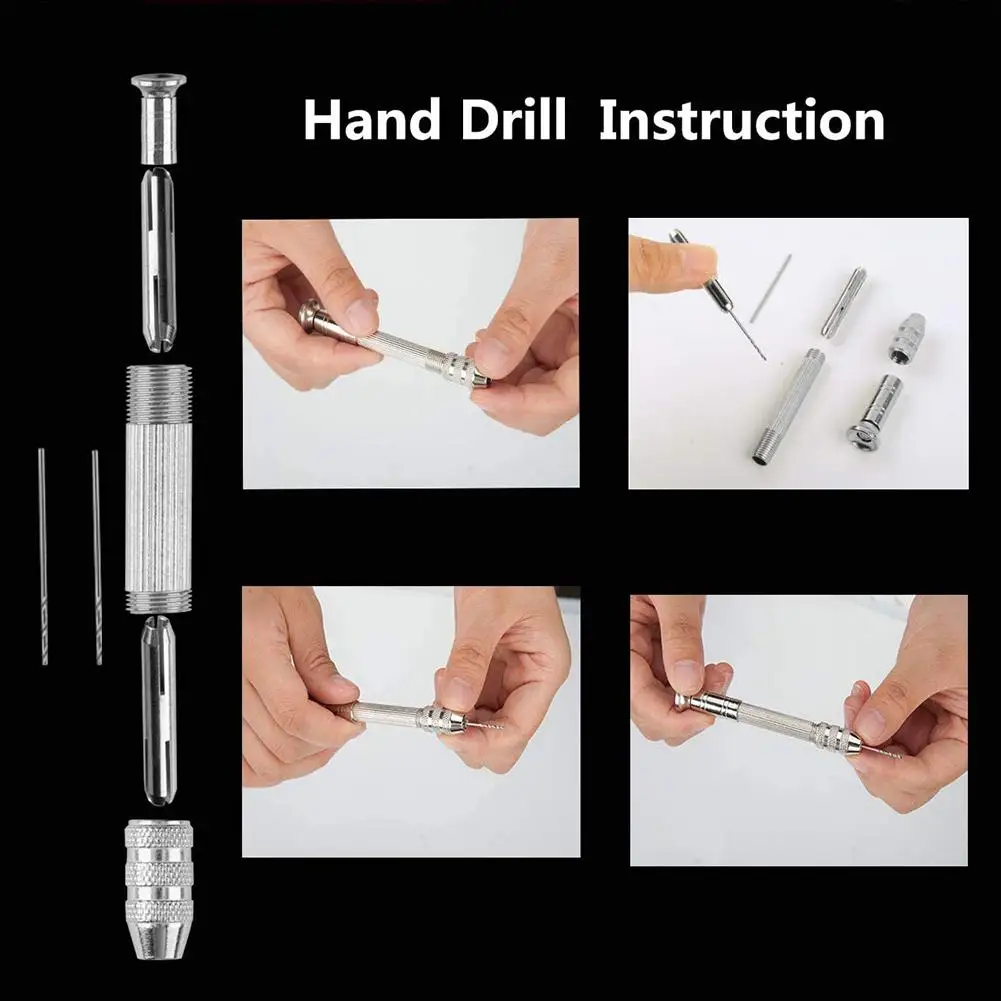 Hand Drill Instruction