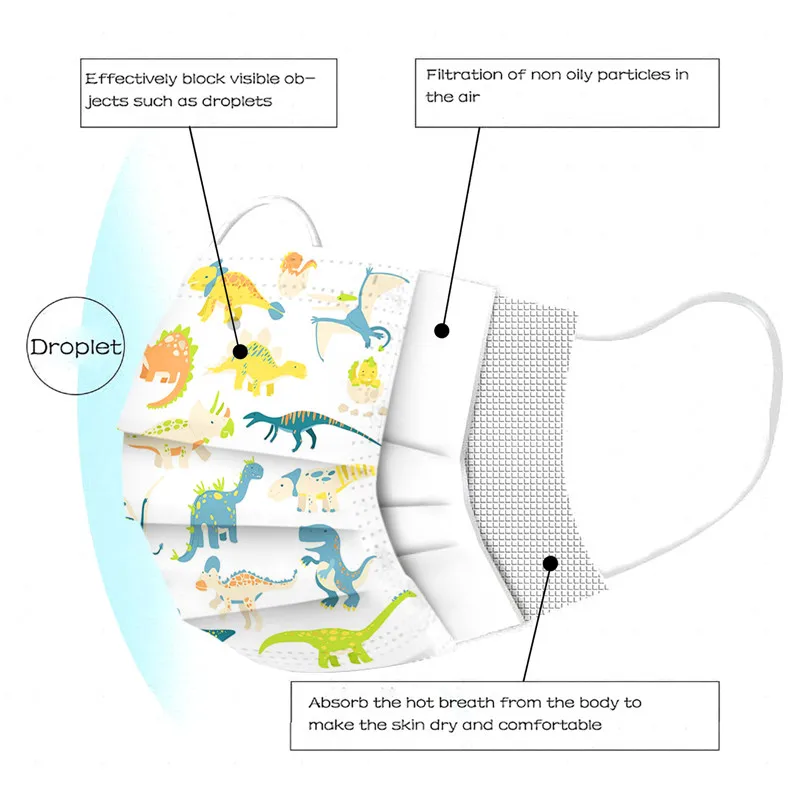 Effectively block visible objects such as droplets

Filtration of non oily particles in the air

Droplet

Absorb the hot breath from the body to make the skin dry and comfortable