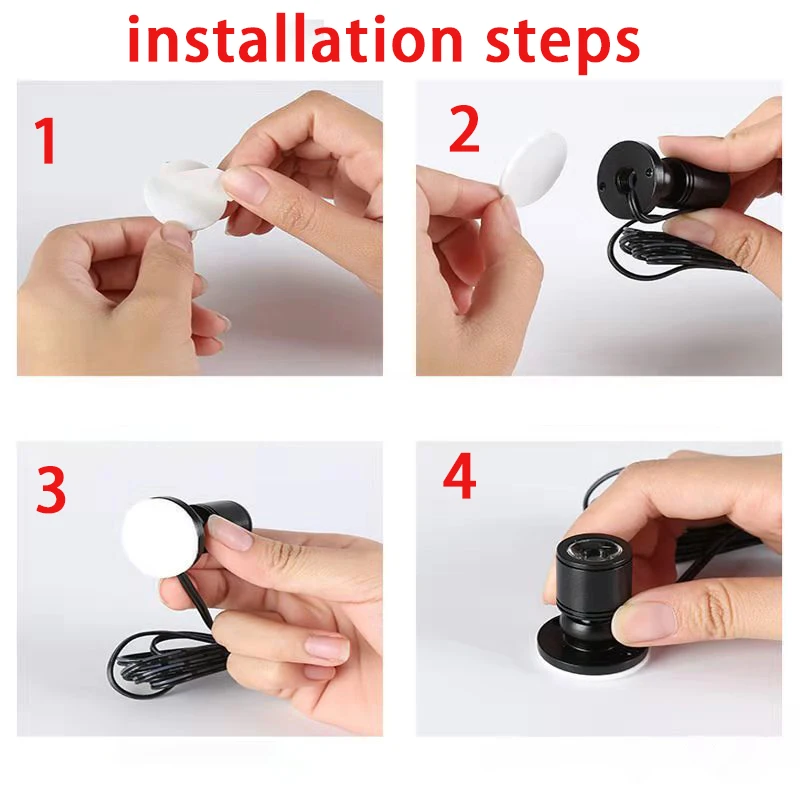 installation steps

1

2

3

4