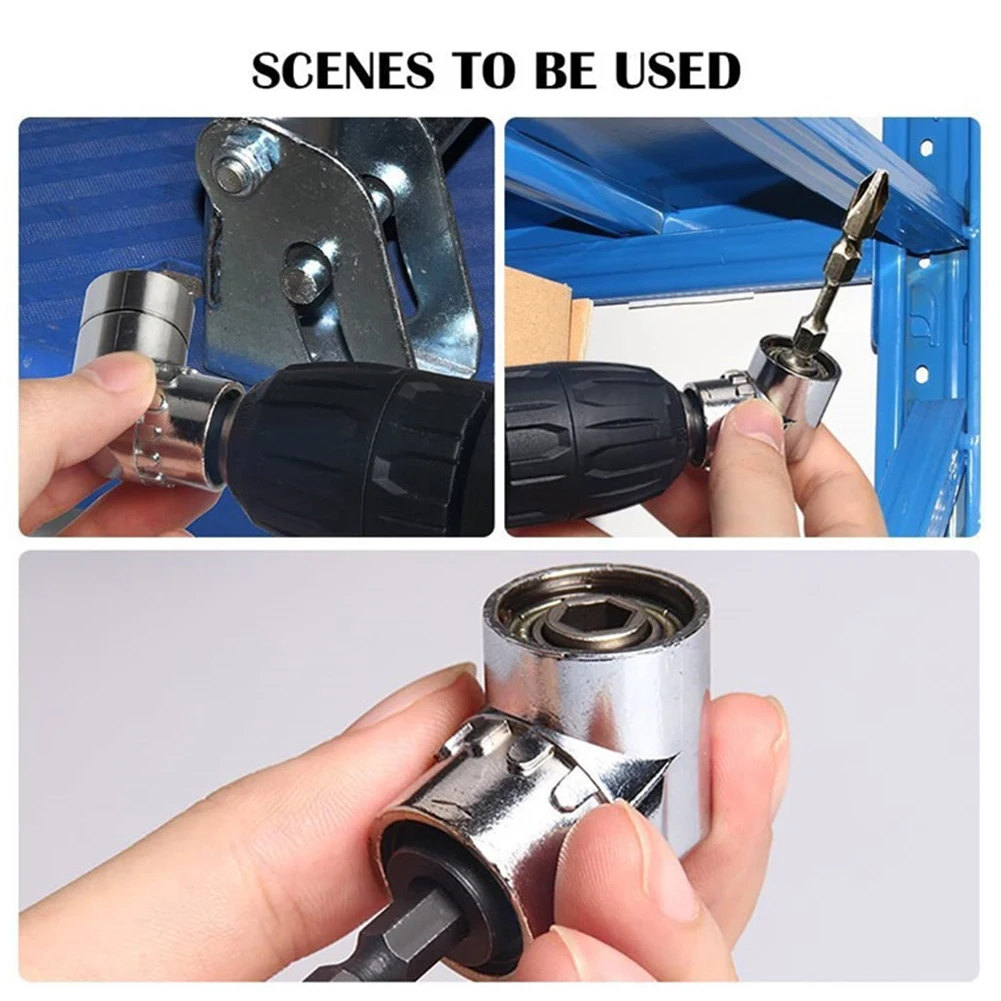 SCENES TO BE USED