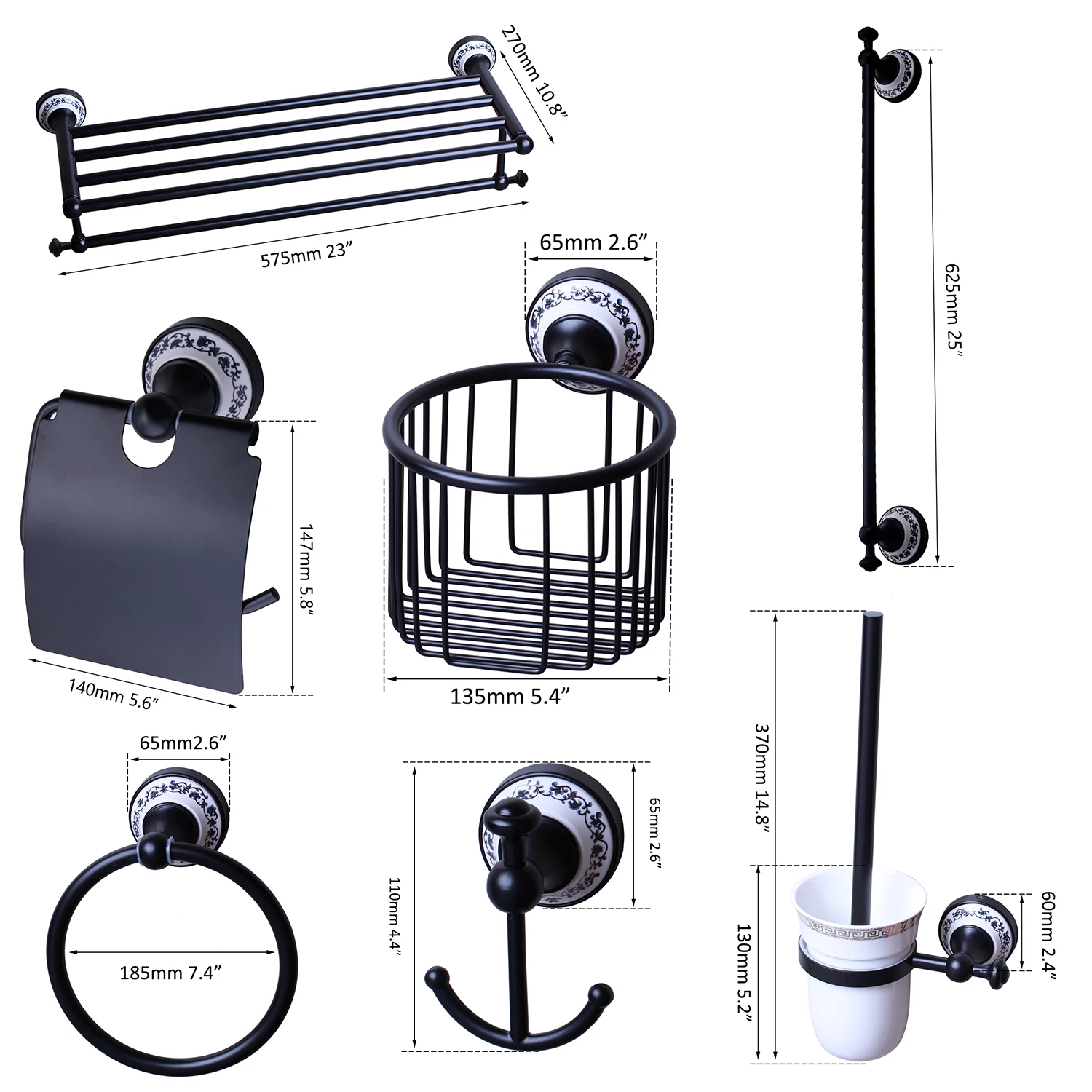 270mm 10.8”

575mm 23”

625mm 25”

65mm 2.6”

147mm 5.8”

140mm 5.6”

135mm 5.4”

65mm2.6”

185mm 7.4”

110mm 4.4”

65mm 2.6”

370mm 14.8”

130mm 5.2”

60mm 2.4”