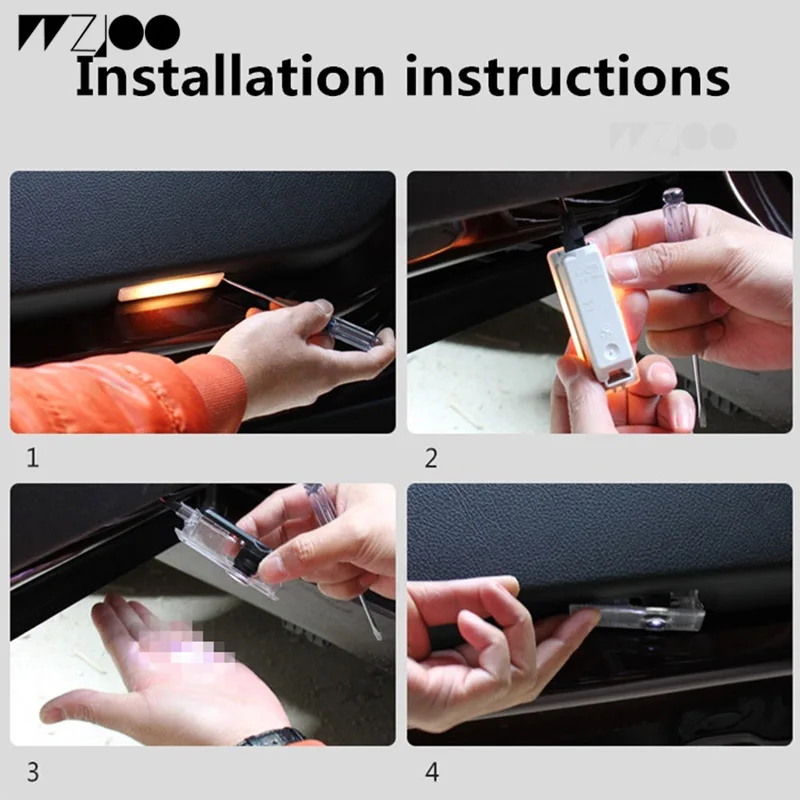 WZJOO
Installation instructions

WZJOO

1

2

3

4