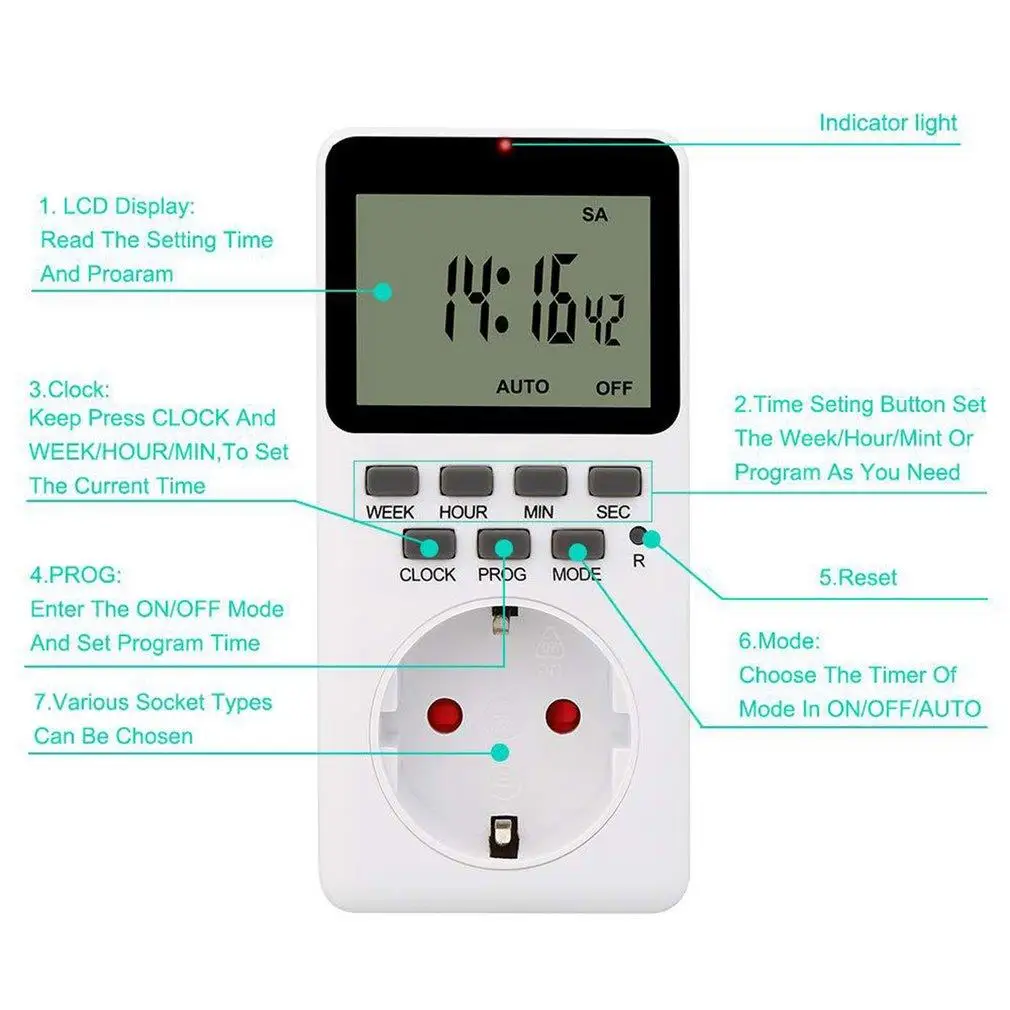 Indicator light

1. LCD Display:
Read The Setting Time
And Proaram

SA

14:16 42

AUTO OFF

3.Clock:
Keep Press CLOCK And
WEEK/HOUR/MIN,To Set
The Current Time

2.Time Seting Button Set
The Week/Hour/Mint Or
Program As You Need

WEEK HOUR MIN SEC

CLOCK PROG MODE R

4.PROG:
Enter The ON/OFF Mode
And Set Program Time

5.Reset

6.Mode:
Choose The Timer Of
Mode In ON/OFF/AUTO

7.Various Socket Types
Can Be Chosen