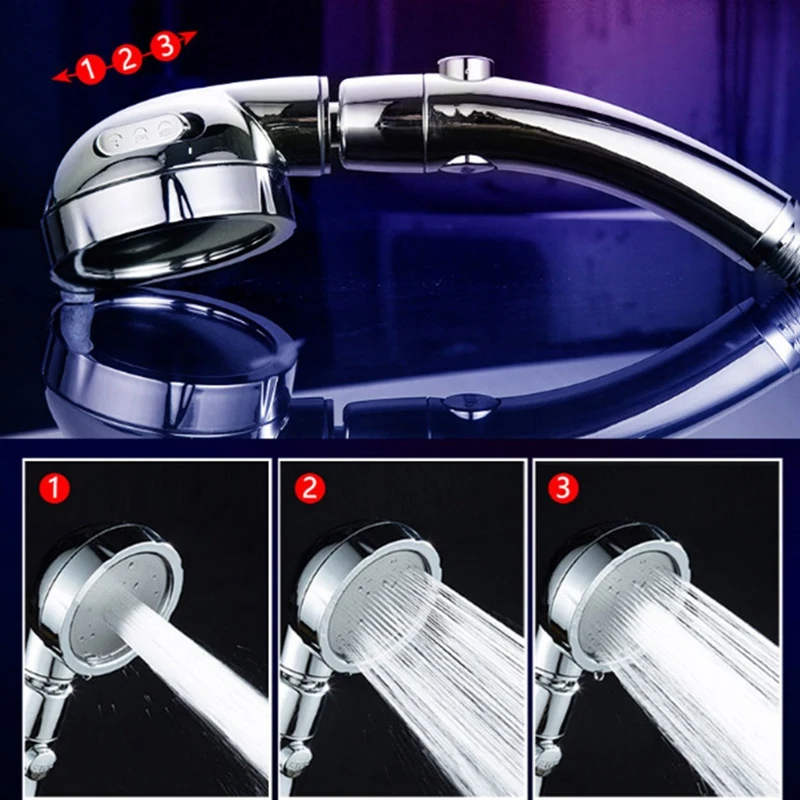 1 2 3

1

2

3