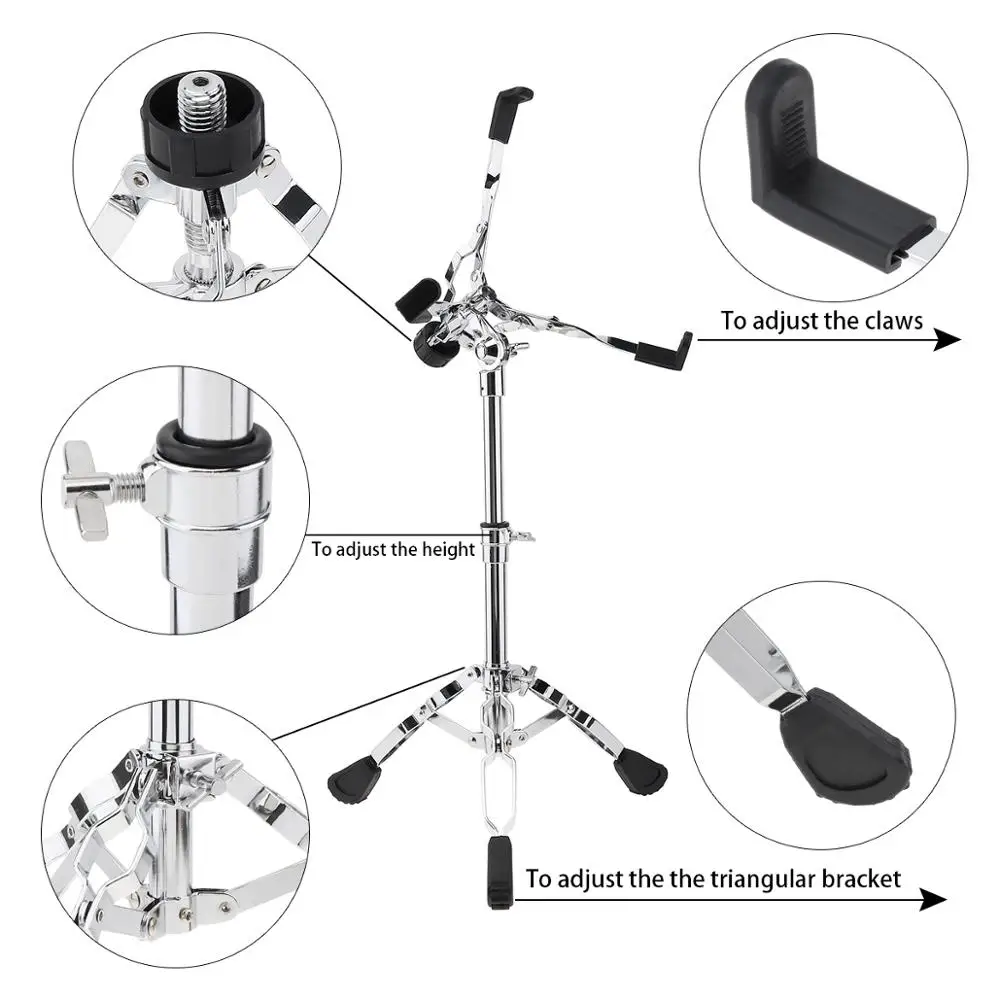 To adjust the claws

To adjust the height

To adjust the the triangular bracket