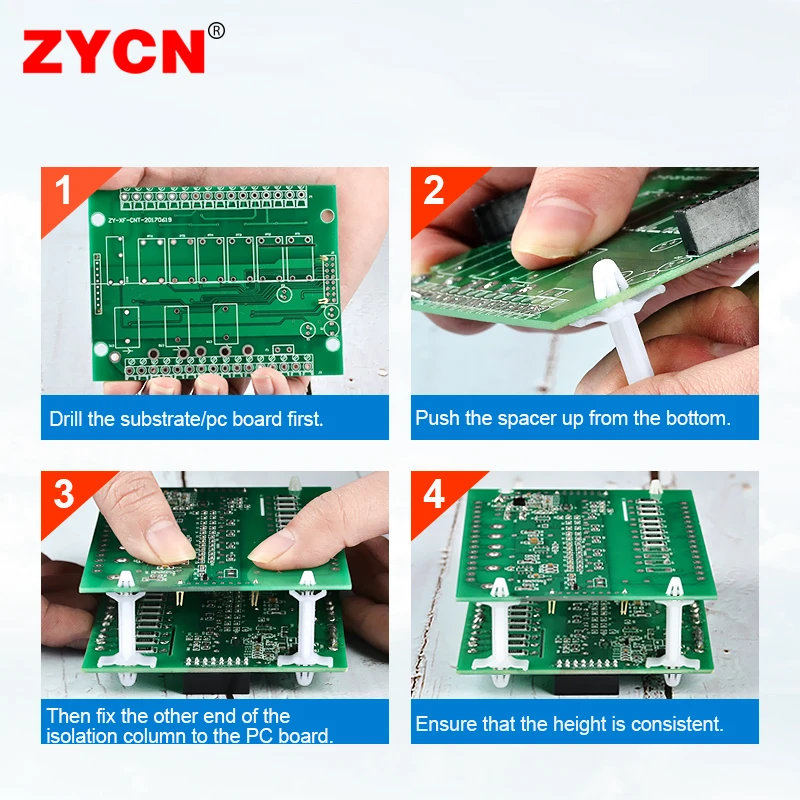 ZYCN®

1

ZY-XF-CNT-20170619

Drill the substrate/pc board first.

2

Push the spacer up from the bottom.

3

Then fix the other end of the isolation column to the PC board.

4

Ensure that the height is consistent.