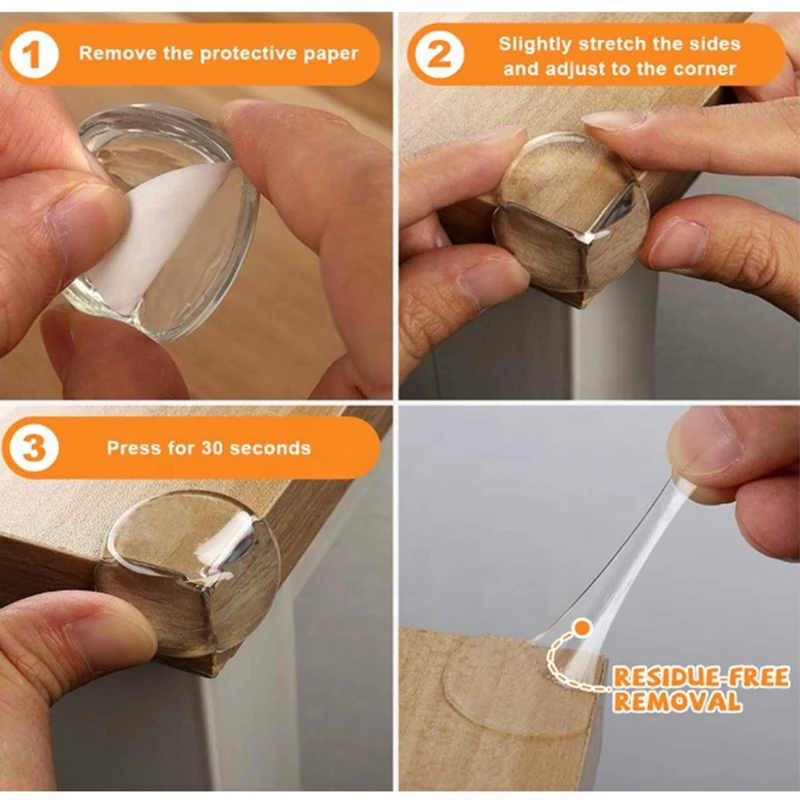 1 Remove the protective paper

2 Slightly stretch the sides and adjust to the corner

3 Press for 30 seconds

RESIDUE-FREE REMOVAL